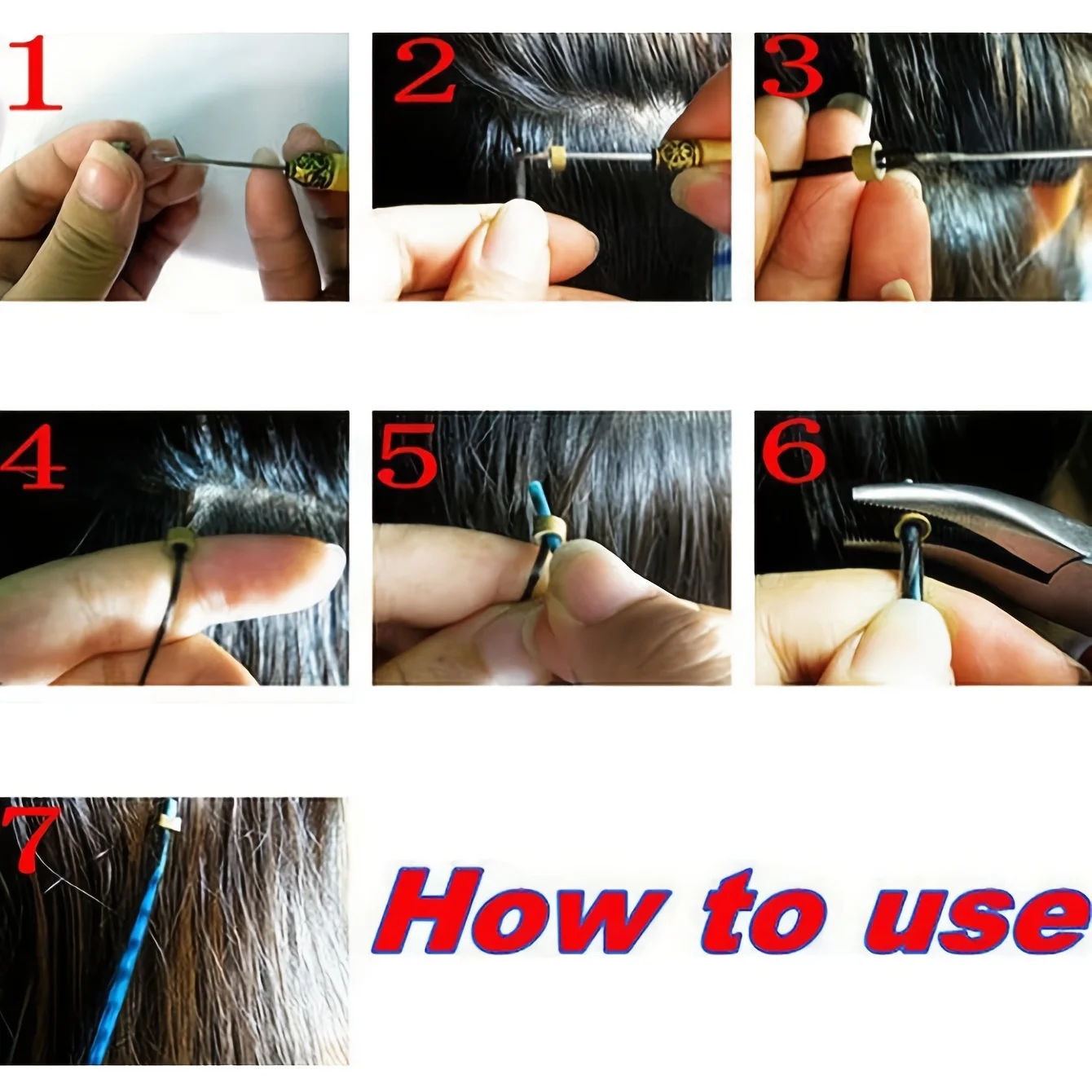 1

2

3

4

5

6

7

How to use