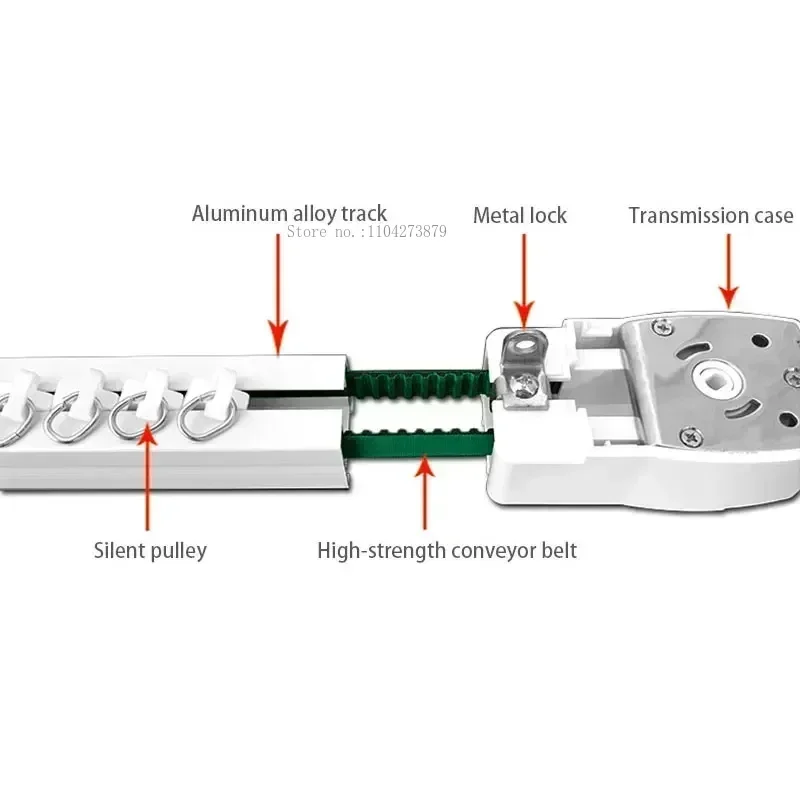 Aluminum alloy track
Store no. :1104273879
Metal lock
Transmission case
Silent pulley
High-strength conveyor belt