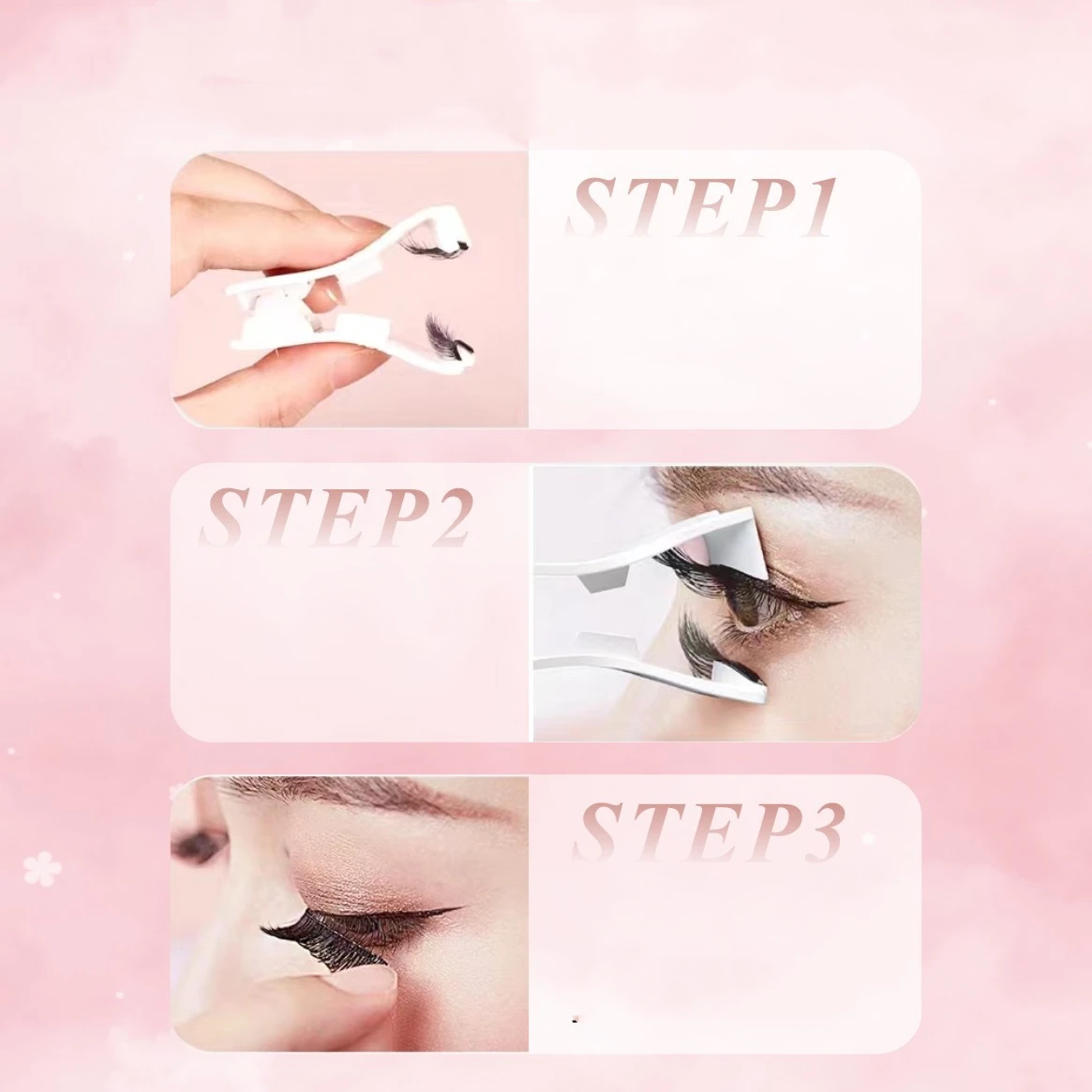 STEP1

STEP2

STEP3