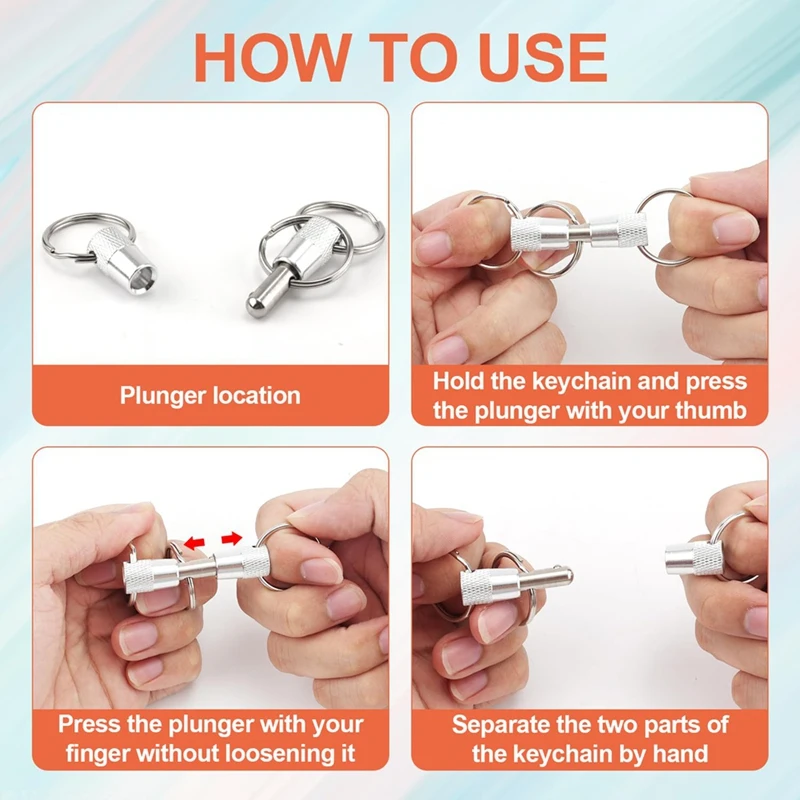 HOW TO USE

Plunger location

Hold the keychain and press the plunger with your thumb

Press the plunger with your finger without loosening it

Separate the two parts of the keychain by hand