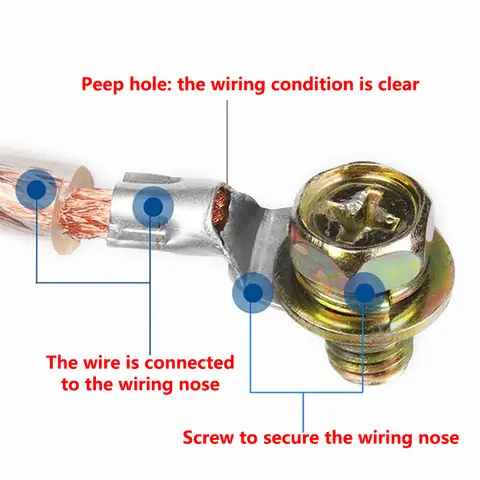 Peep hole: the wiring condition is clear

The wire is connected to the wiring nose

Screw to secure the wiring nose