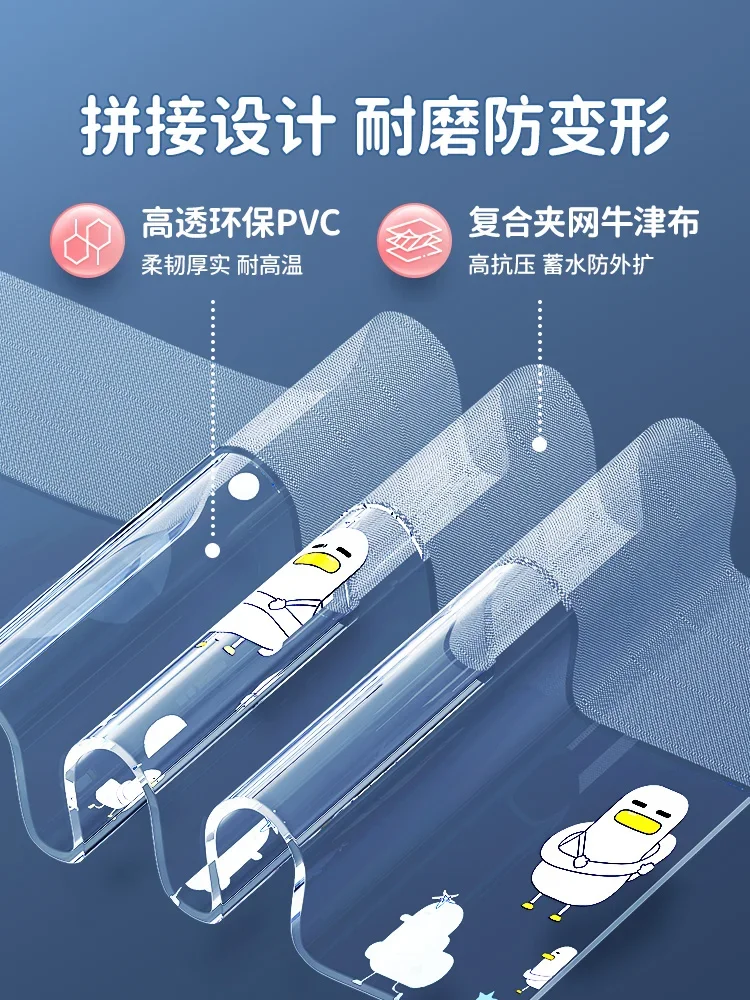 拼接设计 耐磨防变形

高透环保PVC
柔韧厚实 耐高温

复合夹网牛津布
高抗压 蓄水防外扩