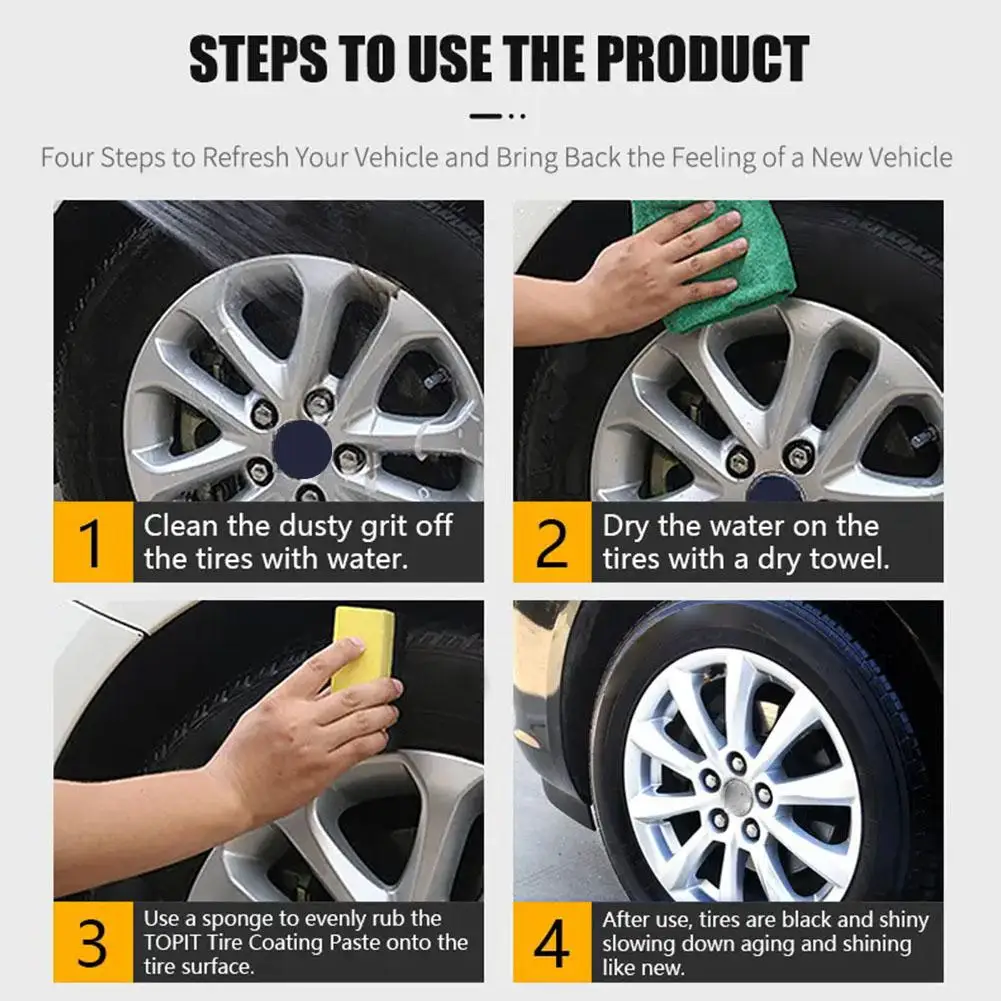 STEPS TO USE THE PRODUCT

Four Steps to Refresh Your Vehicle and Bring Back the Feeling of a New Vehicle

1 Clean the dusty grit off the tires with water.

2 Dry the water on the tires with a dry towel.

3 Use a sponge to evenly rub the TOPIT Tire Coating Paste onto the tire surface.

4 After use, tires are black and shiny slowing down aging and shining like new.