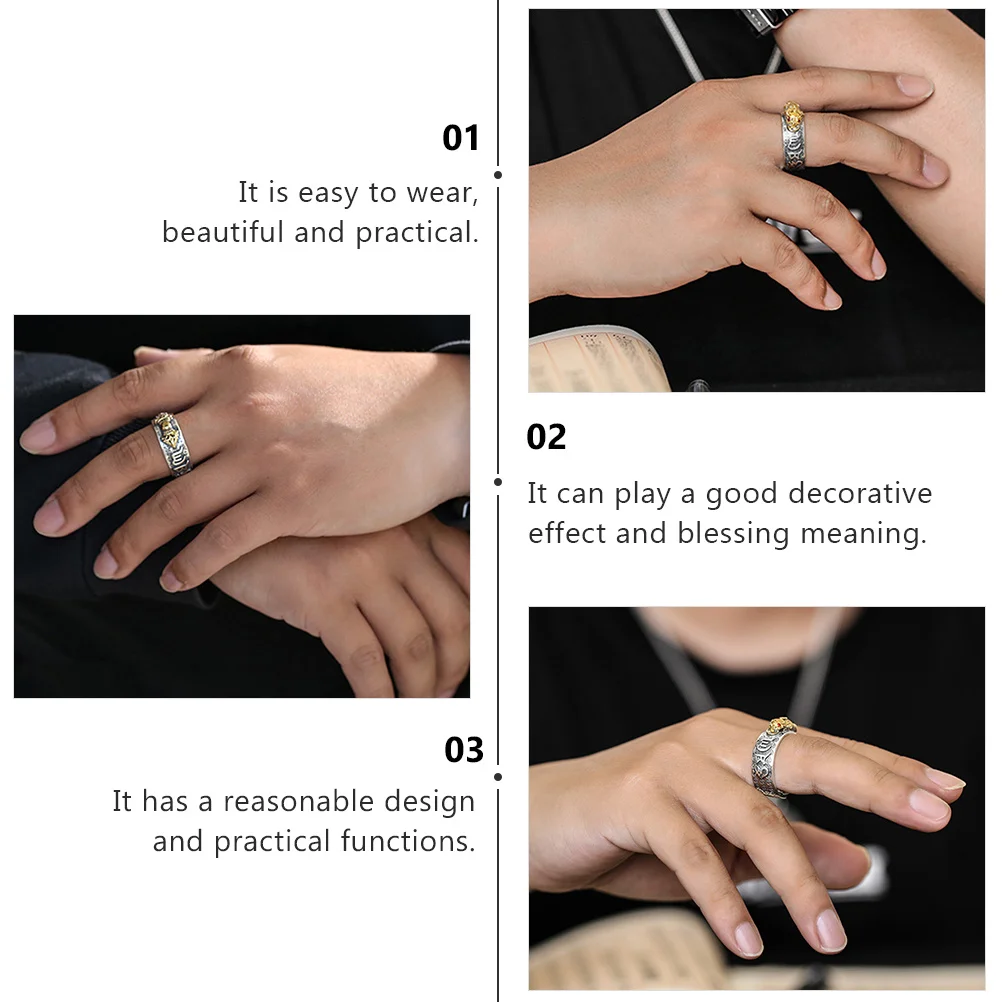 01
It is easy to wear, beautiful and practical.

02
It can play a good decorative effect and blessing meaning.

03
It has a reasonable design and practical functions.