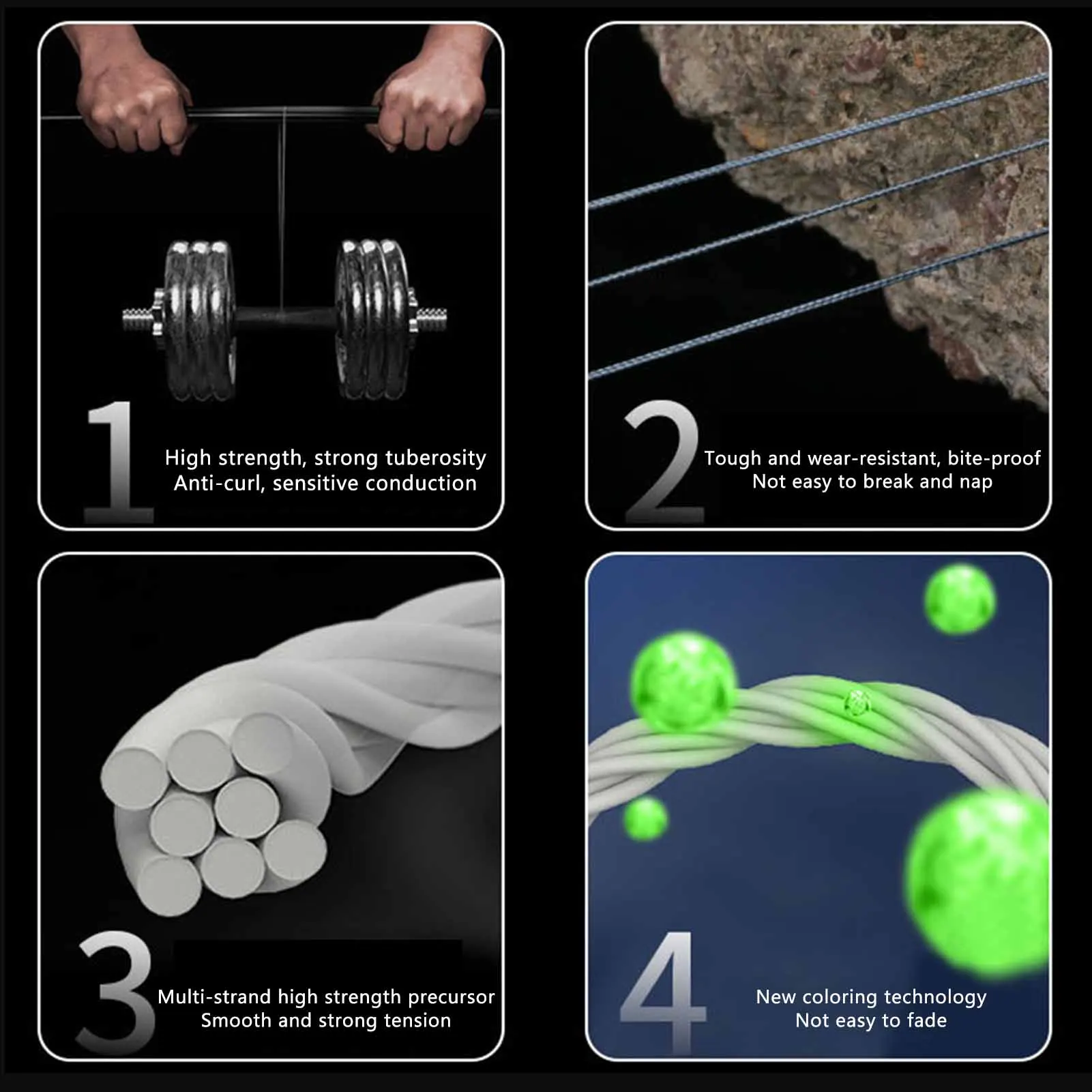 1
High strength, strong tuberosity
Anti-curl, sensitive conduction

2
Tough and wear-resistant, bite-proof
Not easy to break and nap

3
Multi-strand high strength precursor
Smooth and strong tension

4
New coloring technology
Not easy to fade