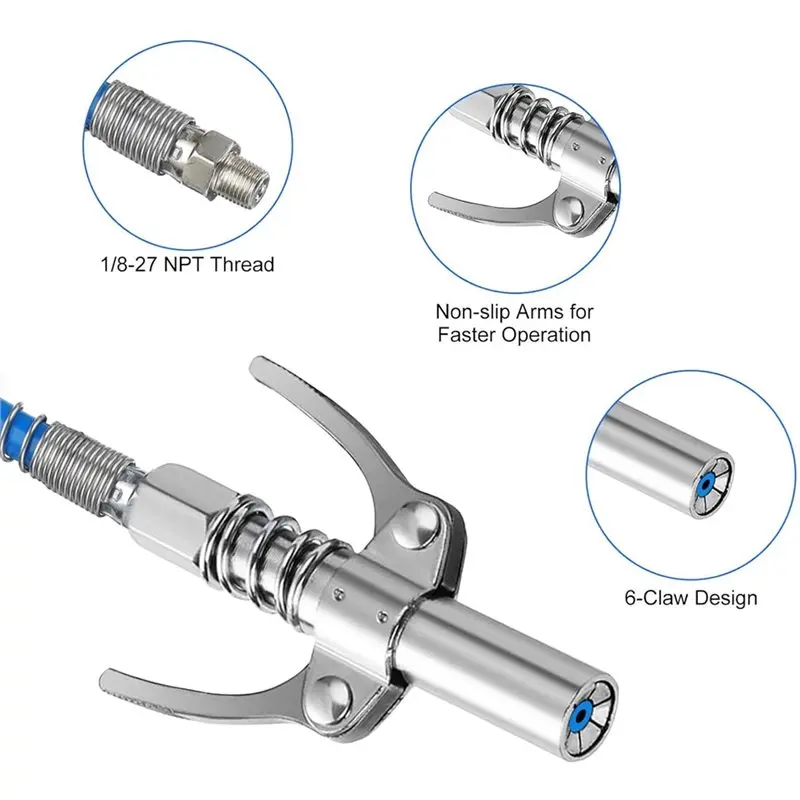 1/8-27 NPT Thread

Non-slip Arms for Faster Operation

6-Claw Design