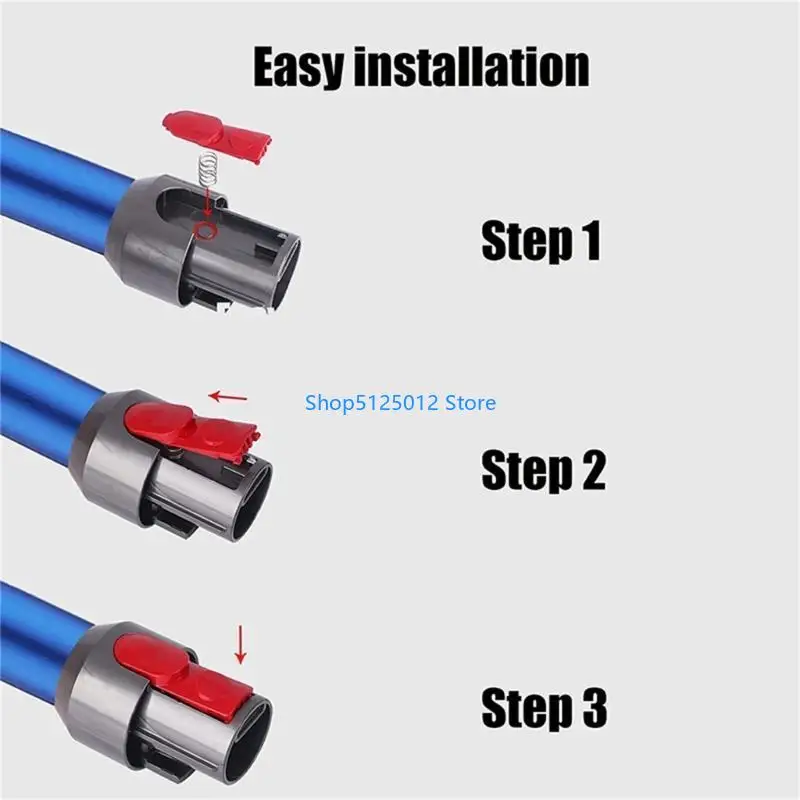 Easy installation

Step 1

Shop5125012 Store

Step 2

Step 3