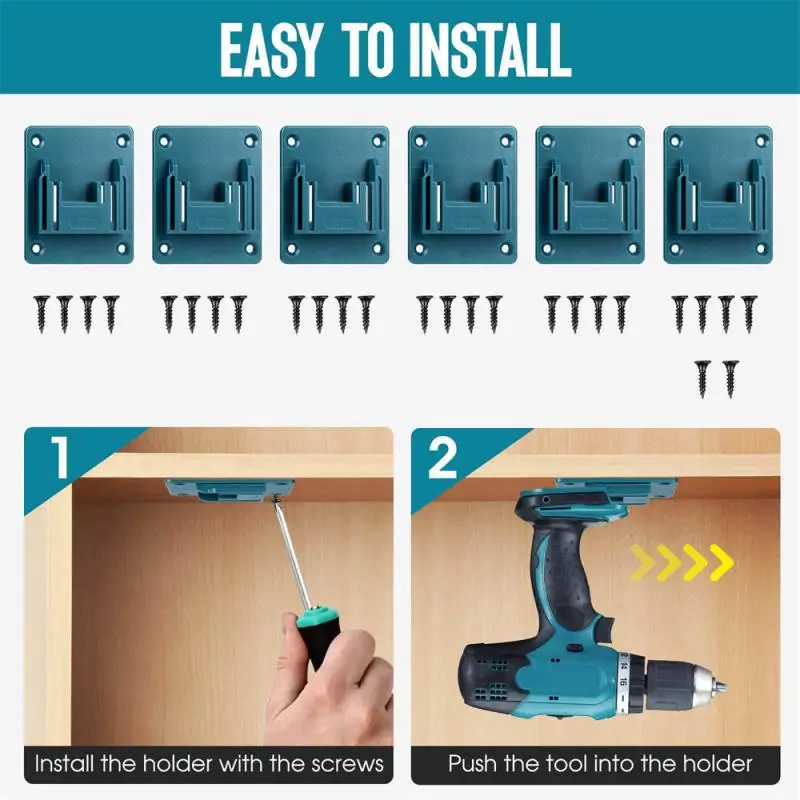 EASY TO INSTALL

1

Install the holder with the screws

2

14 16

Push the tool into the holder