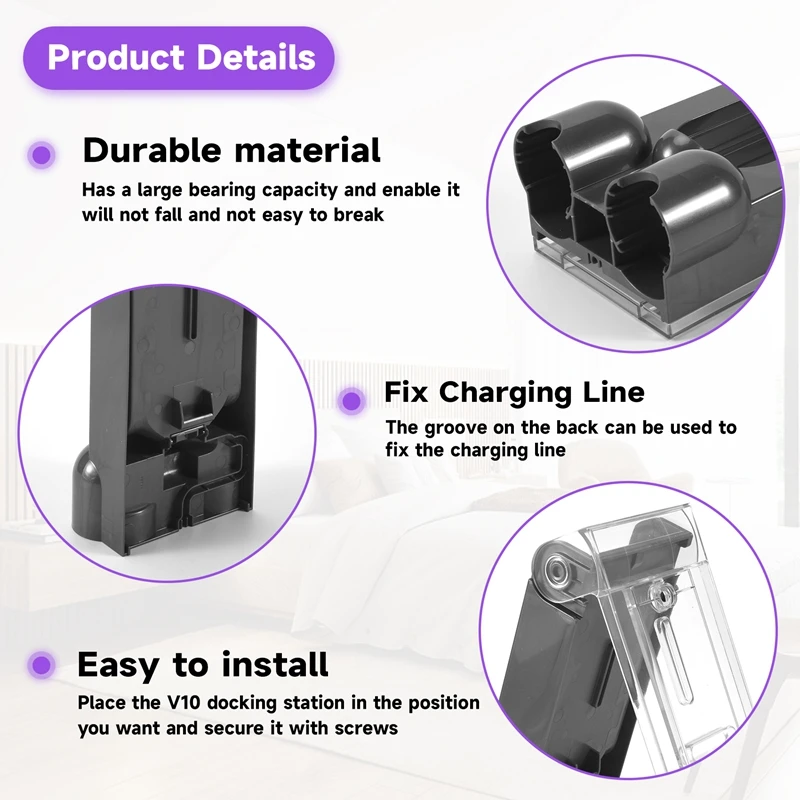 Product Details

Durable material

Has a large bearing capacity and enable it will not fall and not easy to break

Fix Charging Line

The groove on the back can be used to fix the charging line

Easy to install

Place the V10 docking station in the position you want and secure it with screws