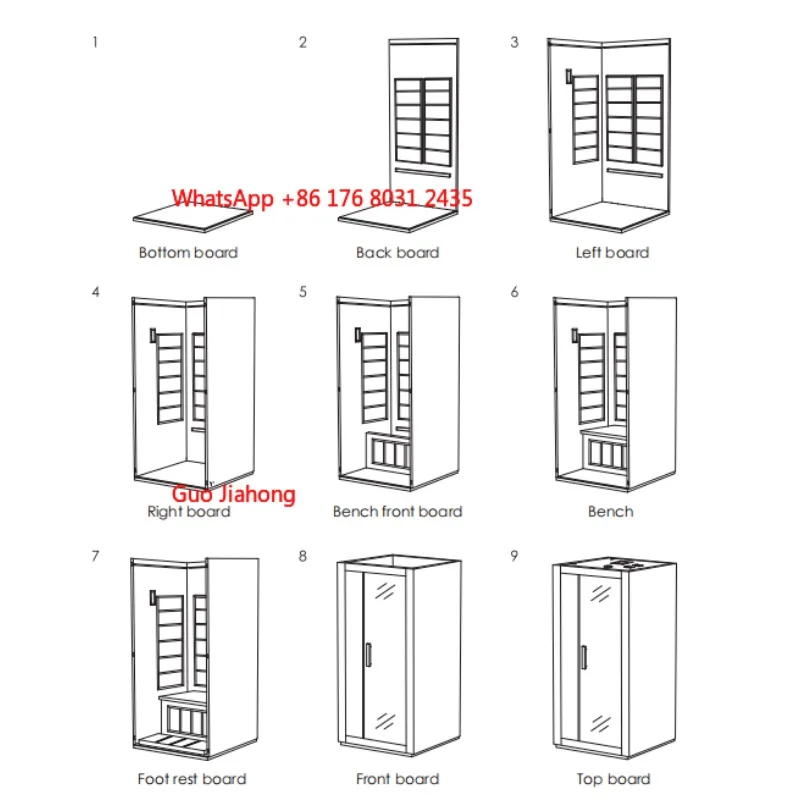 1

2

3

WhatsApp +86 176 8031 2435

Bottom board

Back board

Left board

4

5

6

Guo Jiahong

Right board

Bench front board

Bench

7

8

9

Foot rest board

Front board

Top board