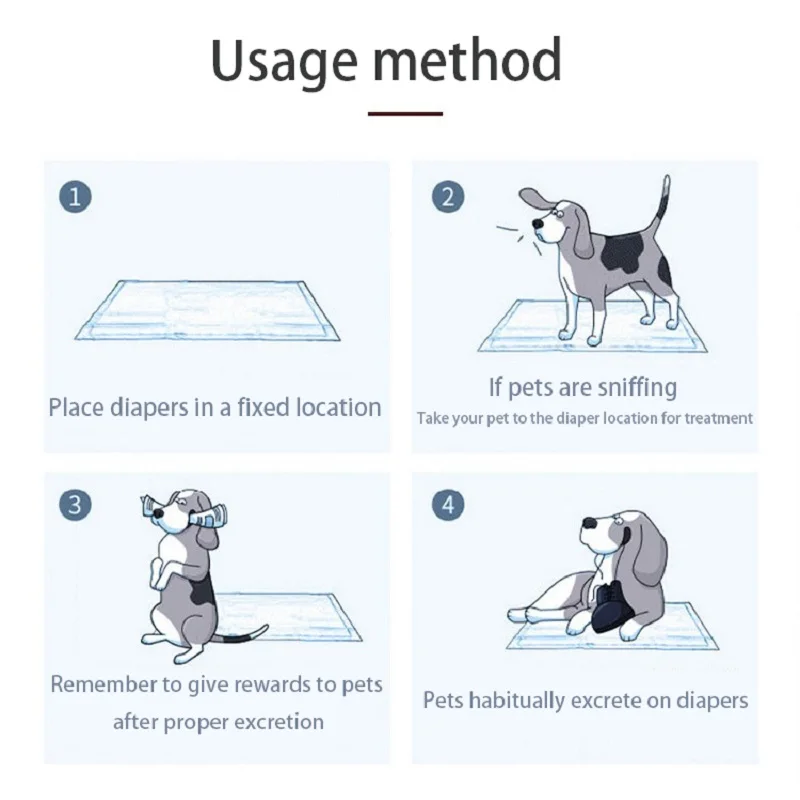 Usage method

1

Place diapers in a fixed location

2

If pets are sniffing

Take your pet to the diaper location for treatment

3

Remember to give rewards to pets after proper excretion

4

Pets habitually excrete on diapers