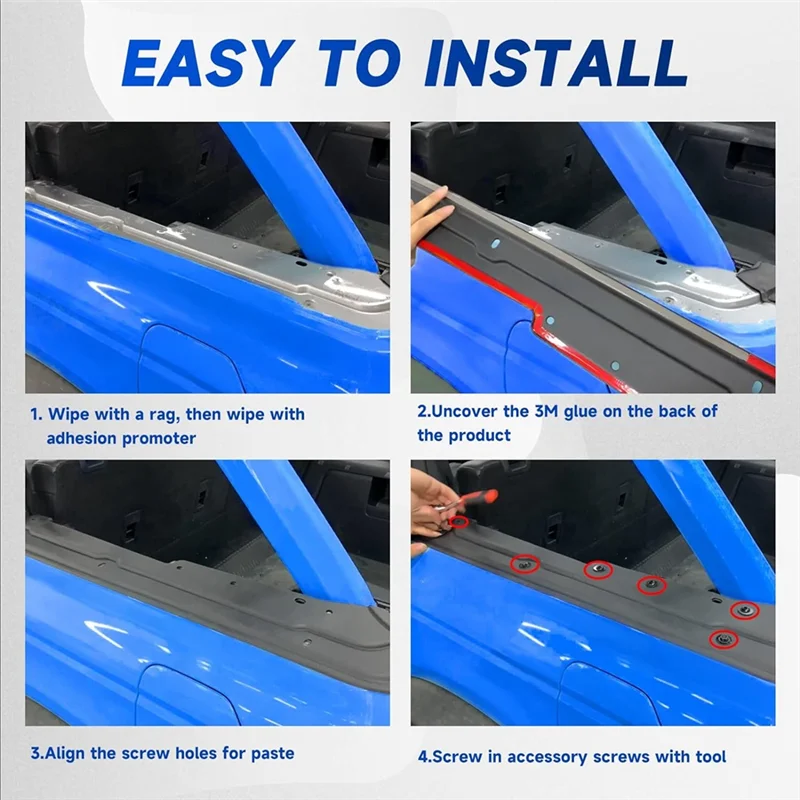 EASY TO INSTALL

1. Wipe with a rag, then wipe with adhesion promoter

2.Uncover the 3M glue on the back of the product

3.Align the screw holes for paste

4.Screw in accessory screws with tool