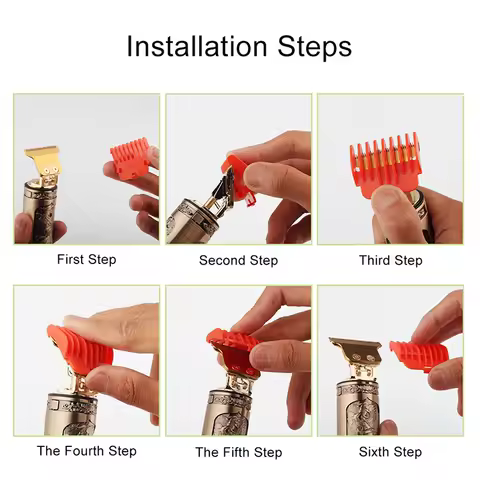 Installation Steps

First Step

Second Step

Third Step

The Fourth Step

The Fifth Step

Sixth Step