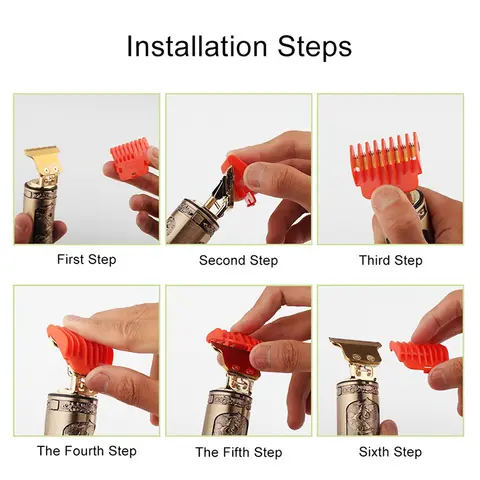 Installation Steps

First Step

Second Step

Third Step

The Fourth Step

The Fifth Step

Sixth Step