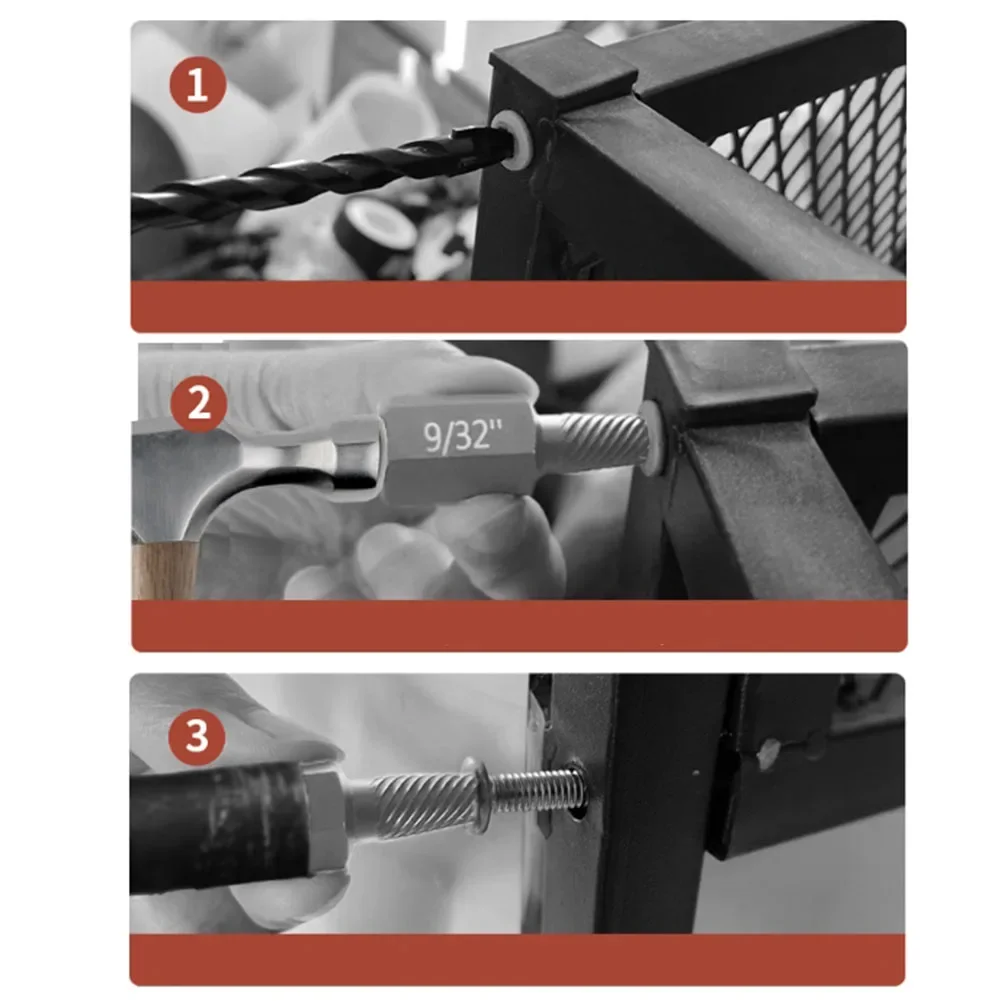 1

2

9/32"

3