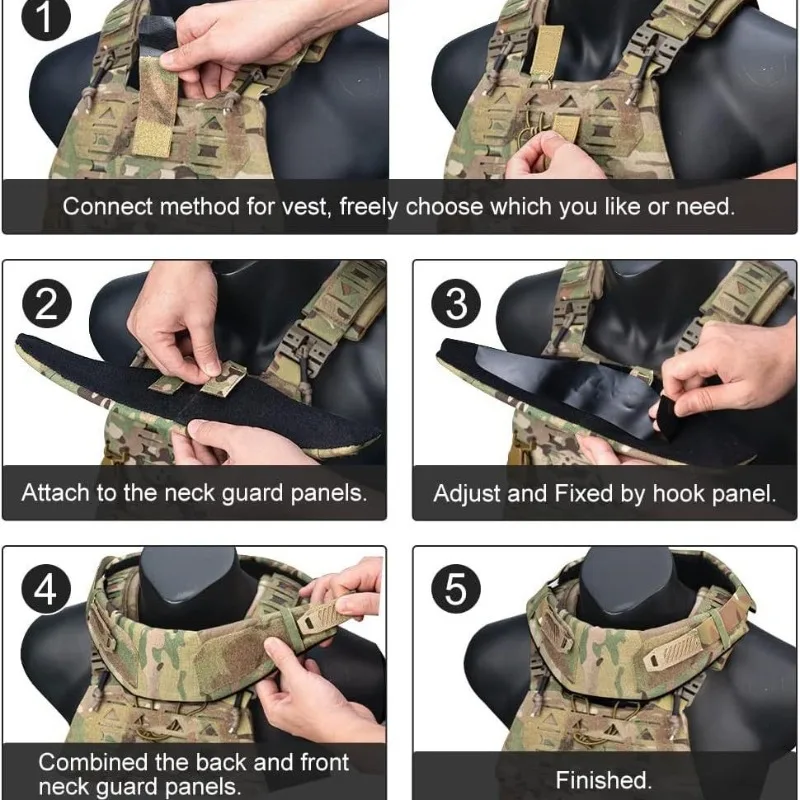 1

Connect method for vest, freely choose which you like or need.

2

Attach to the neck guard panels.

3

Adjust and Fixed by hook panel.

4

Combined the back and front neck guard panels.

5

Finished.