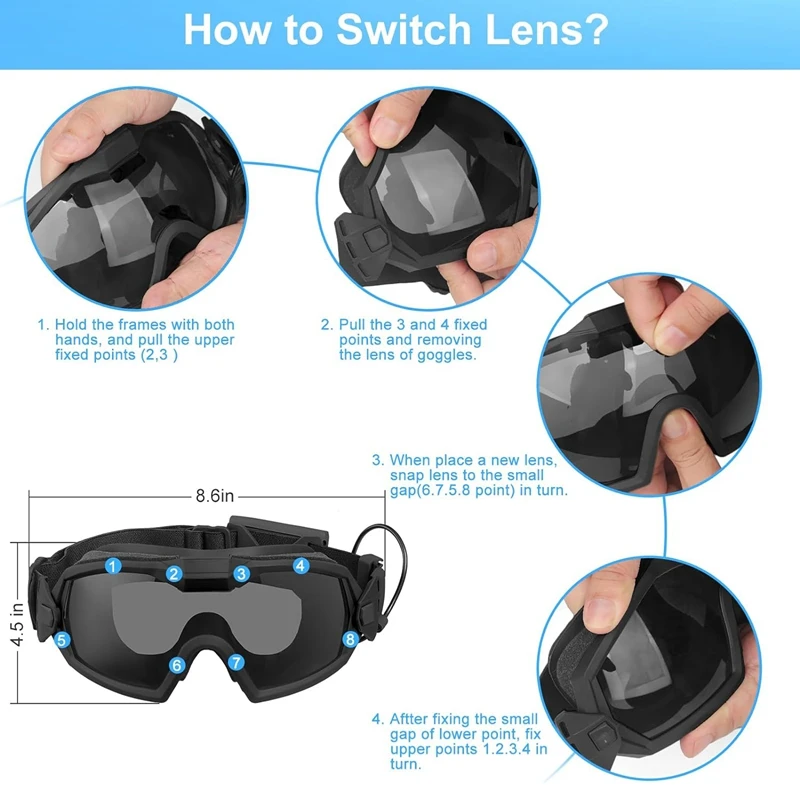 How to Switch Lens?

1. Hold the frames with both hands, and pull the upper fixed points (2,3 )

2. Pull the 3 and 4 fixed points and removing the lens of goggles.

3. When place a new lens, snap lens to the small gap(6.7.5.8 point) in turn.

8.6in

4.5 in

1 2 3 4 5 6 7 8

4. After fixing the small gap of lower point, fix upper points 1.2.3.4 in turn.