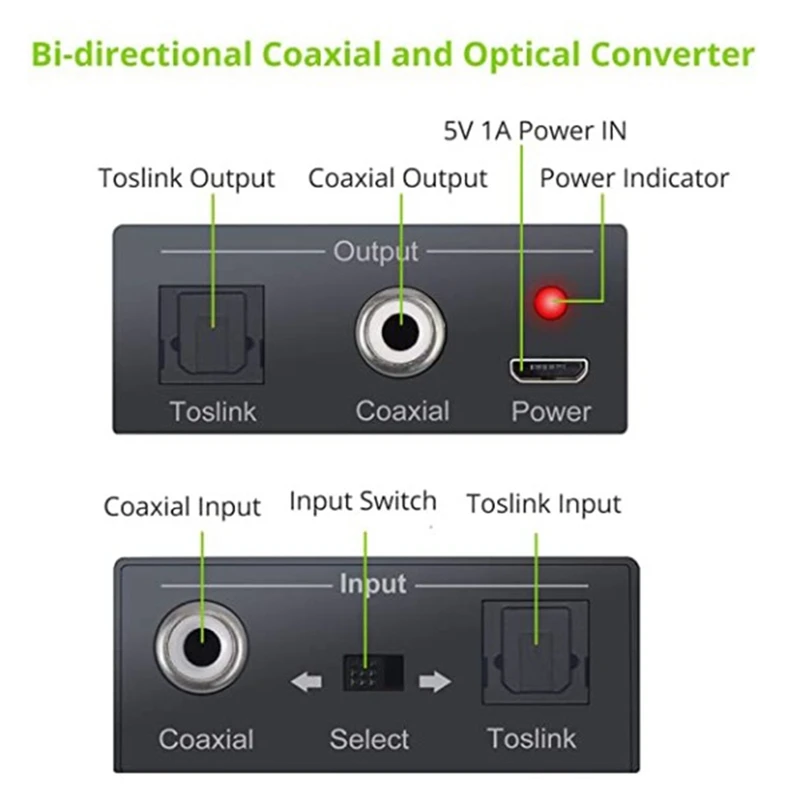 Bi-directional Coaxial and Optical Converter

5V 1A Power IN

Toslink Output

Coaxial Output

Power Indicator

Output

Toslink

Coaxial

Power

Coaxial Input

Input Switch

Toslink Input

Input

Coaxial

Select

Toslink