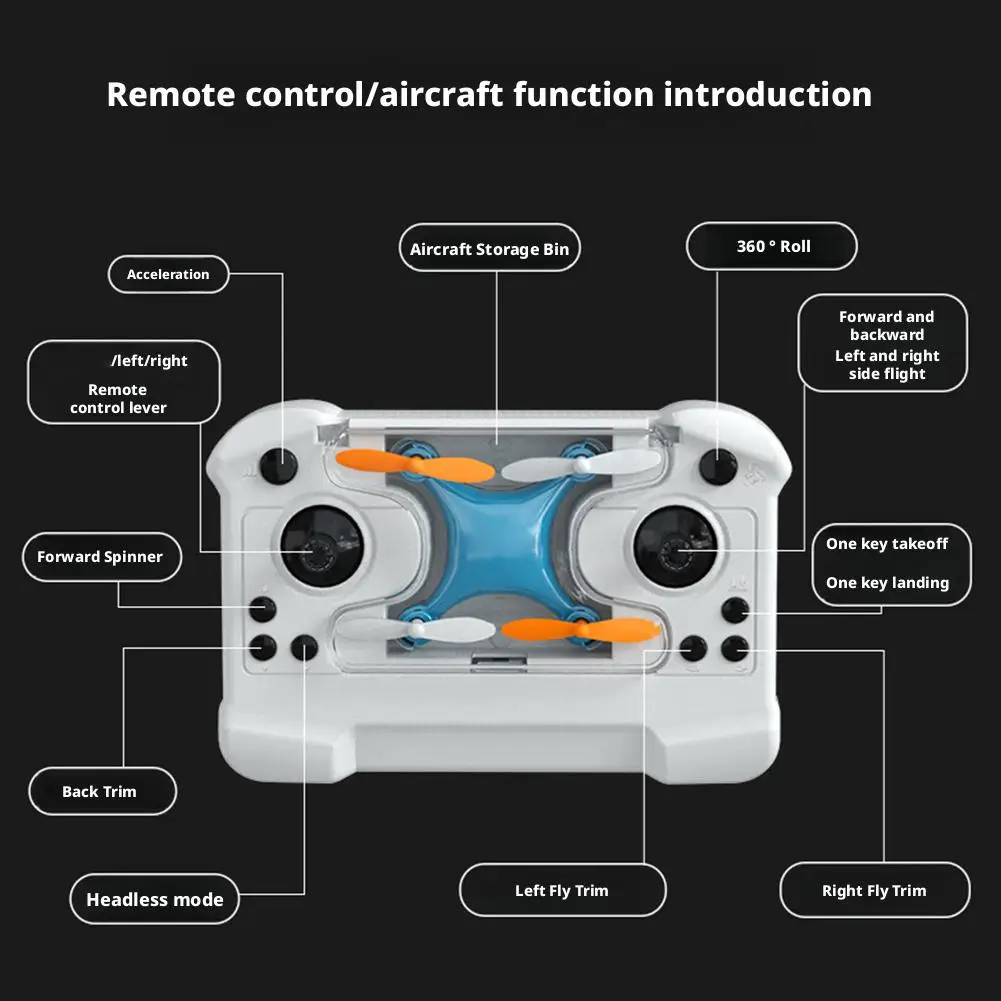 Remote control/aircraft function introduction

Acceleration

Aircraft Storage Bin

360 ° Roll

/left/right
Remote control lever

Forward and backward
Left and right side flight

Forward Spinner

One key takeoff
One key landing

Back Trim

Headless mode

Left Fly Trim

Right Fly Trim