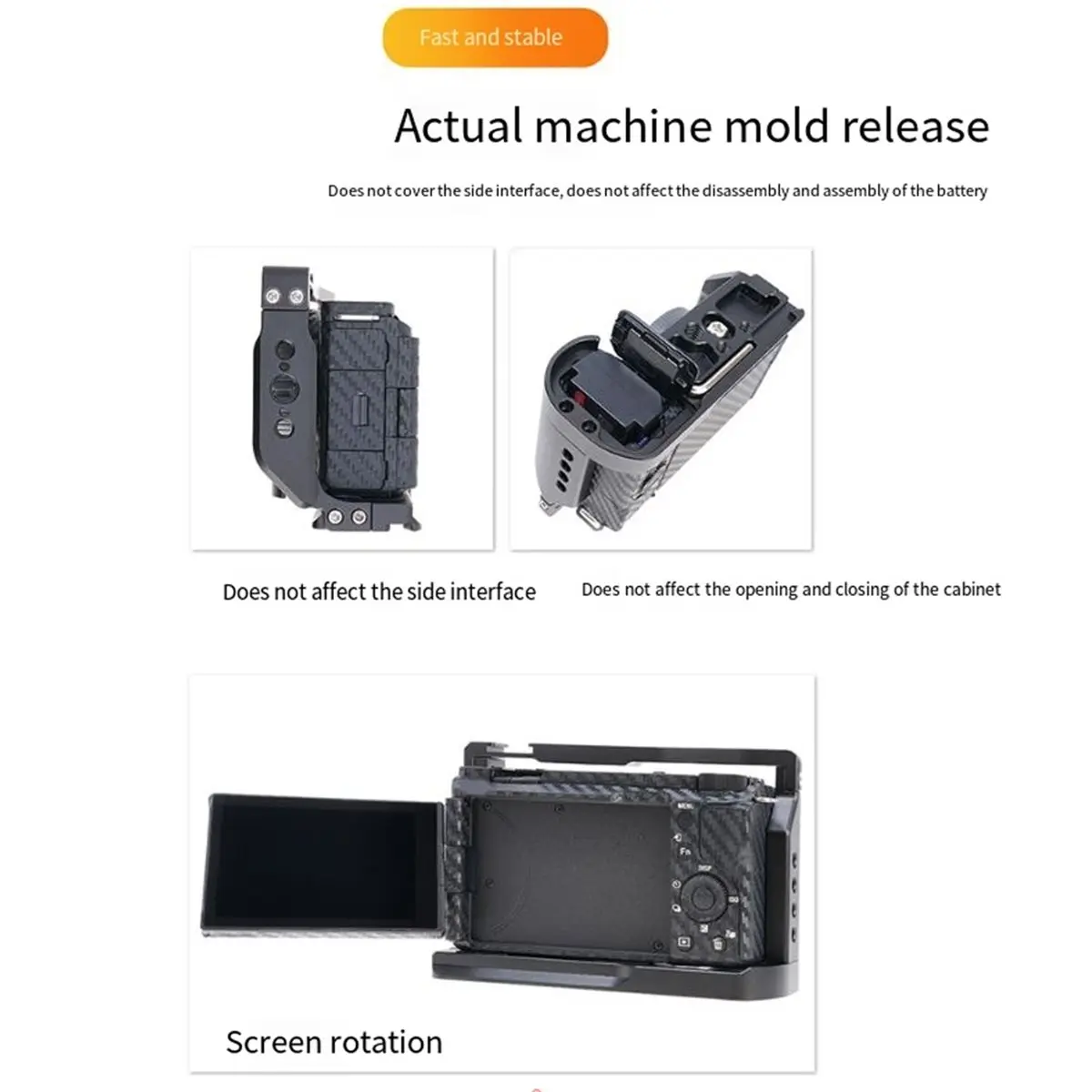 Fast and stable

Actual machine mold release

Does not cover the side interface, does not affect the disassembly and assembly of the battery

Does not affect the side interface

Does not affect the opening and closing of the cabinet

MENU

Fn

DISP

Screen rotation