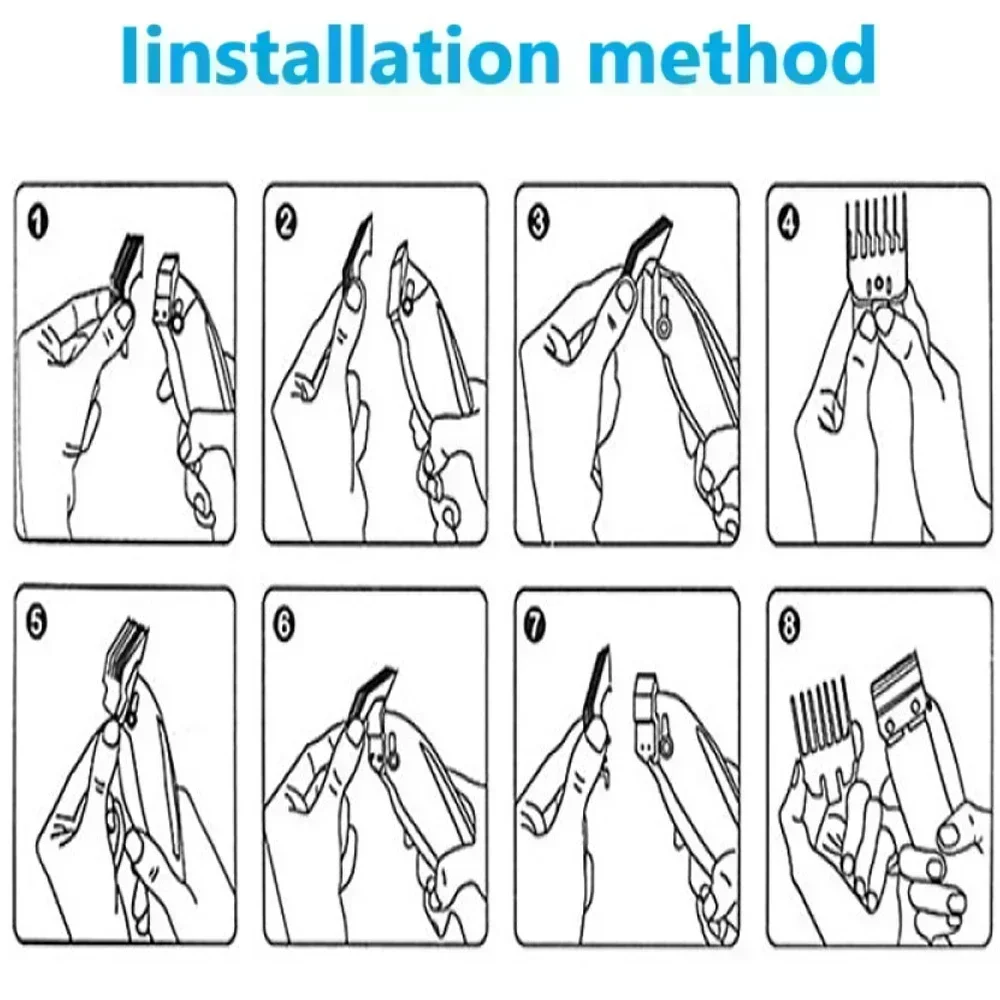 Iinstallation method

1

2

3

4

5

6

7

8