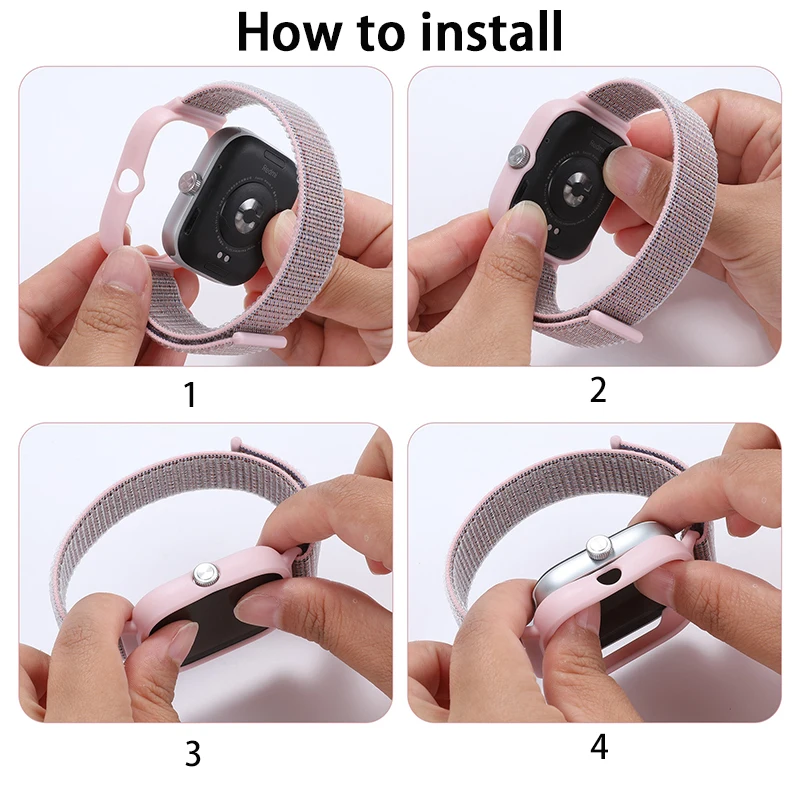 How to install

Redmi

1

2

3

4