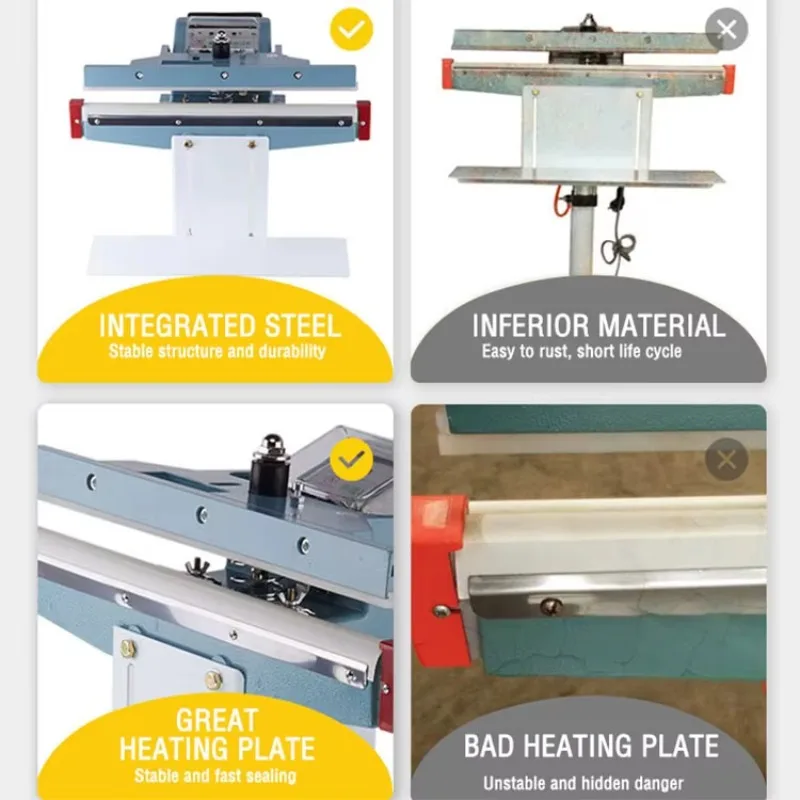 INTEGRATED STEEL
Stable structure and durability

INFERIOR MATERIAL
Easy to rust, short life cycle

GREAT HEATING PLATE
Stable and fast sealing

BAD HEATING PLATE
Unstable and hidden danger