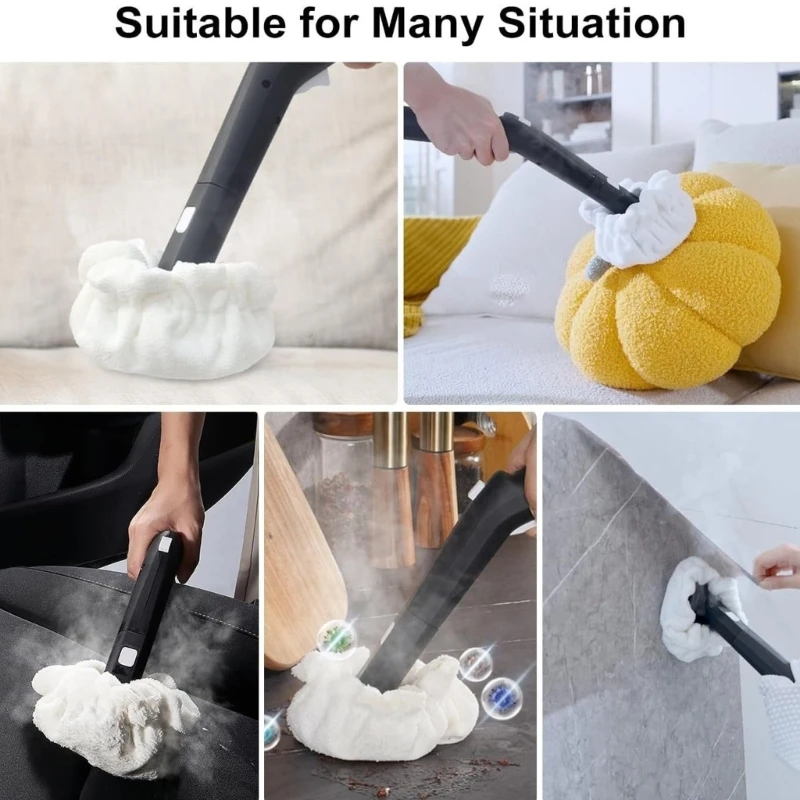 Suitable for Many Situation