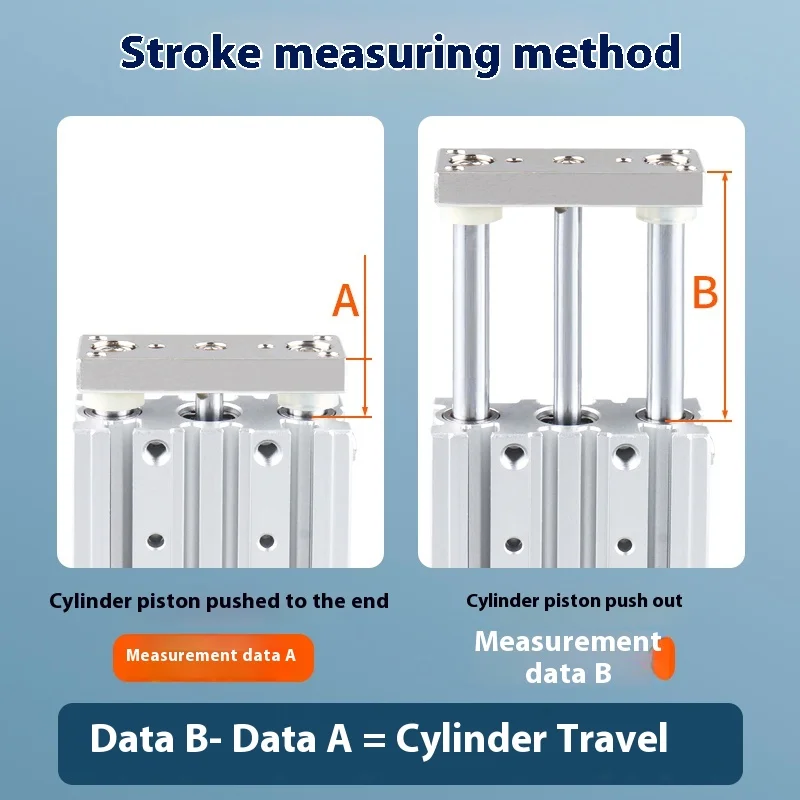 Stroke measuring method

A

B

Cylinder piston pushed to the end

Cylinder piston push out

Measurement data A

Measurement data B

Data B- Data A = Cylinder Travel