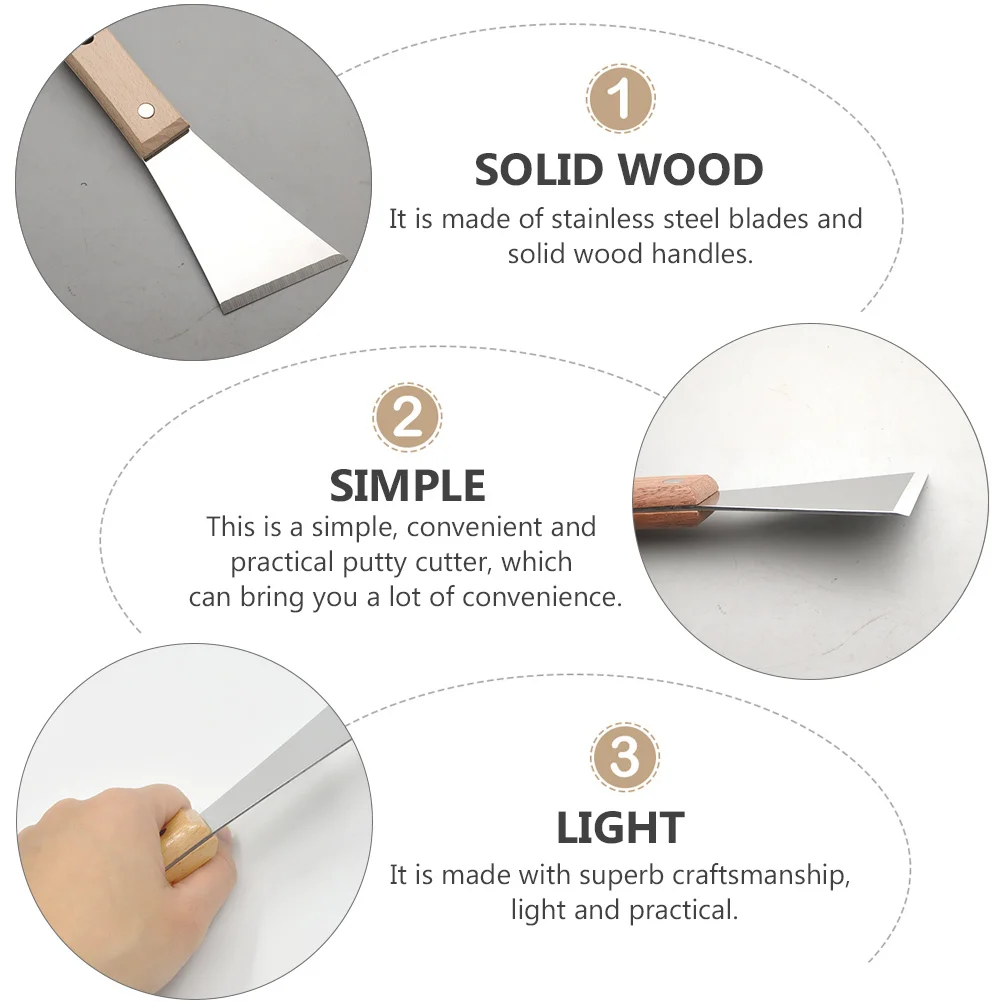 1
SOLID WOOD
It is made of stainless steel blades and solid wood handles.

2
SIMPLE
This is a simple, convenient and practical putty cutter, which can bring you a lot of convenience.

3
LIGHT
It is made with superb craftsmanship, light and practical.