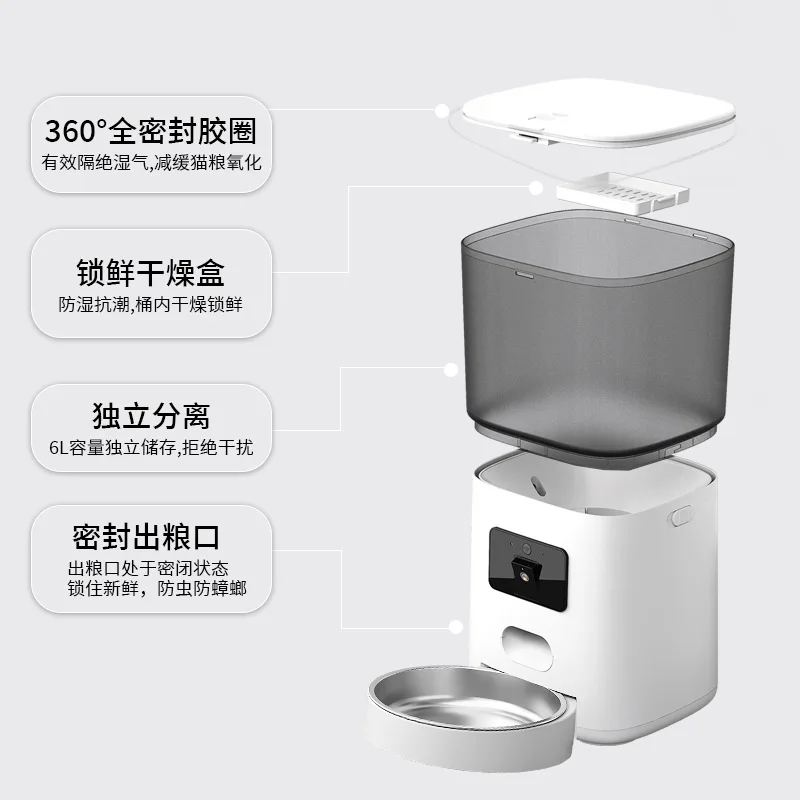 360°全密封胶圈
有效隔绝湿气,减缓猫粮氧化

锁鲜干燥盒
防湿抗潮,桶内干燥锁鲜

独立分离
6L容量独立储存,拒绝干扰

密封出粮口
出粮口处于密闭状态
锁住新鲜，防虫防蟑螂