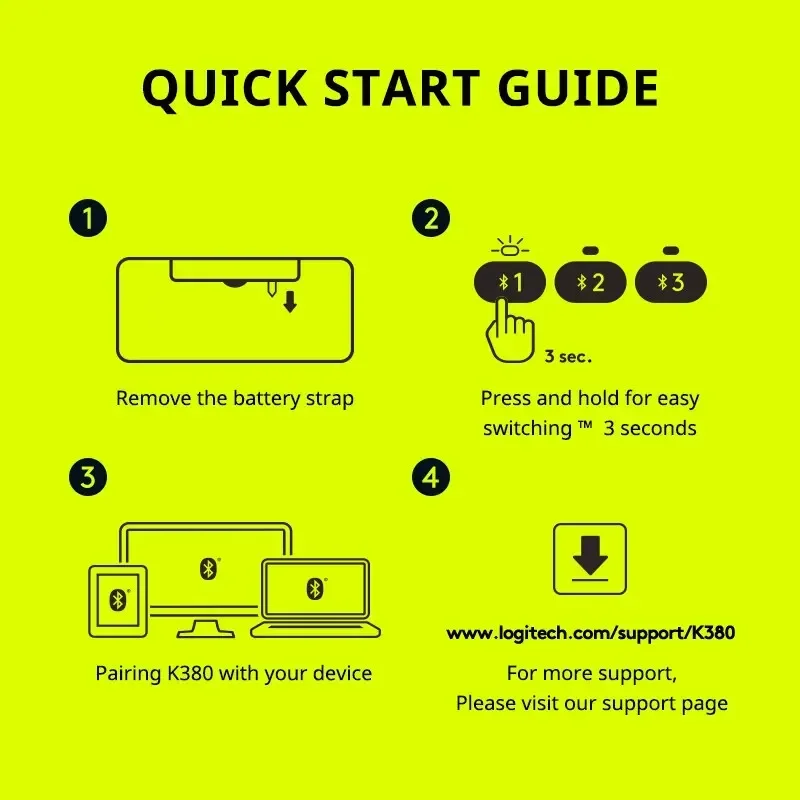 QUICK START GUIDE

1

Remove the battery strap

2

1 2 3

3 sec.

Press and hold for easy switching ™ 3 seconds

3

Pairing K380 with your device

4

www.logitech.com/support/K380

For more support, Please visit our support page