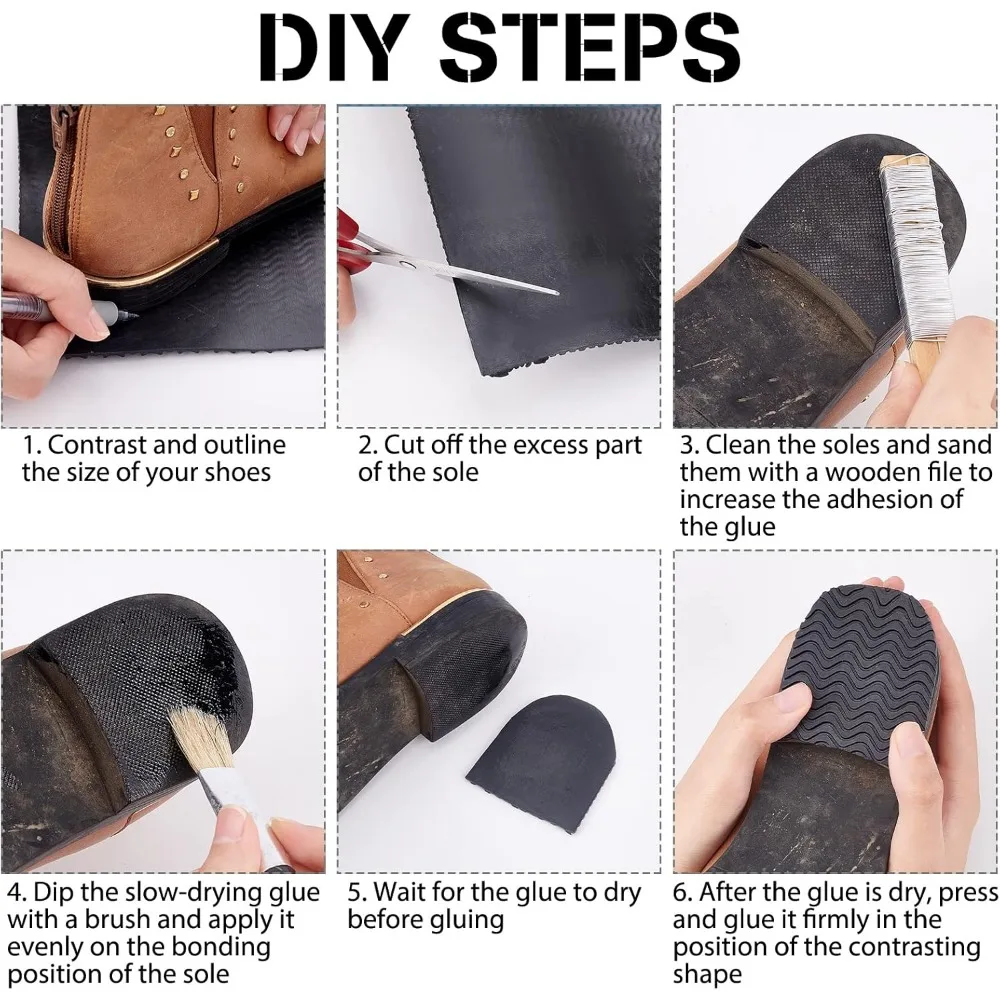 DIY STEPS

1. Contrast and outline the size of your shoes

2. Cut off the excess part of the sole

3. Clean the soles and sand them with a wooden file to increase the adhesion of the glue

4. Dip the slow-drying glue with a brush and apply it evenly on the bonding position of the sole

5. Wait for the glue to dry before gluing

6. After the glue is dry, press and glue it firmly in the position of the contrasting shape