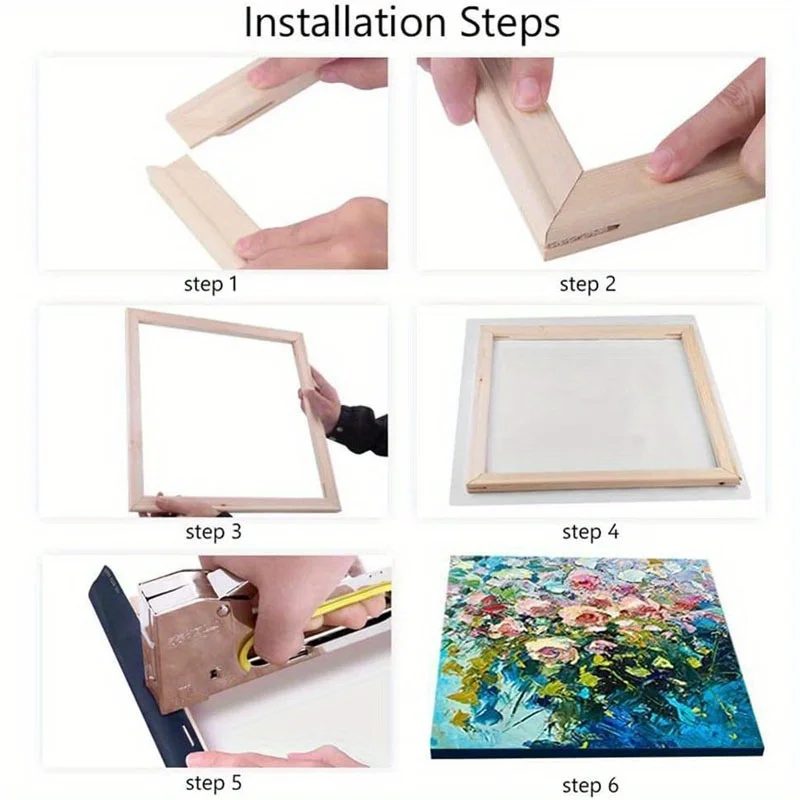 Installation Steps

step 1

step 2

step 3

step 4

step 5

step 6