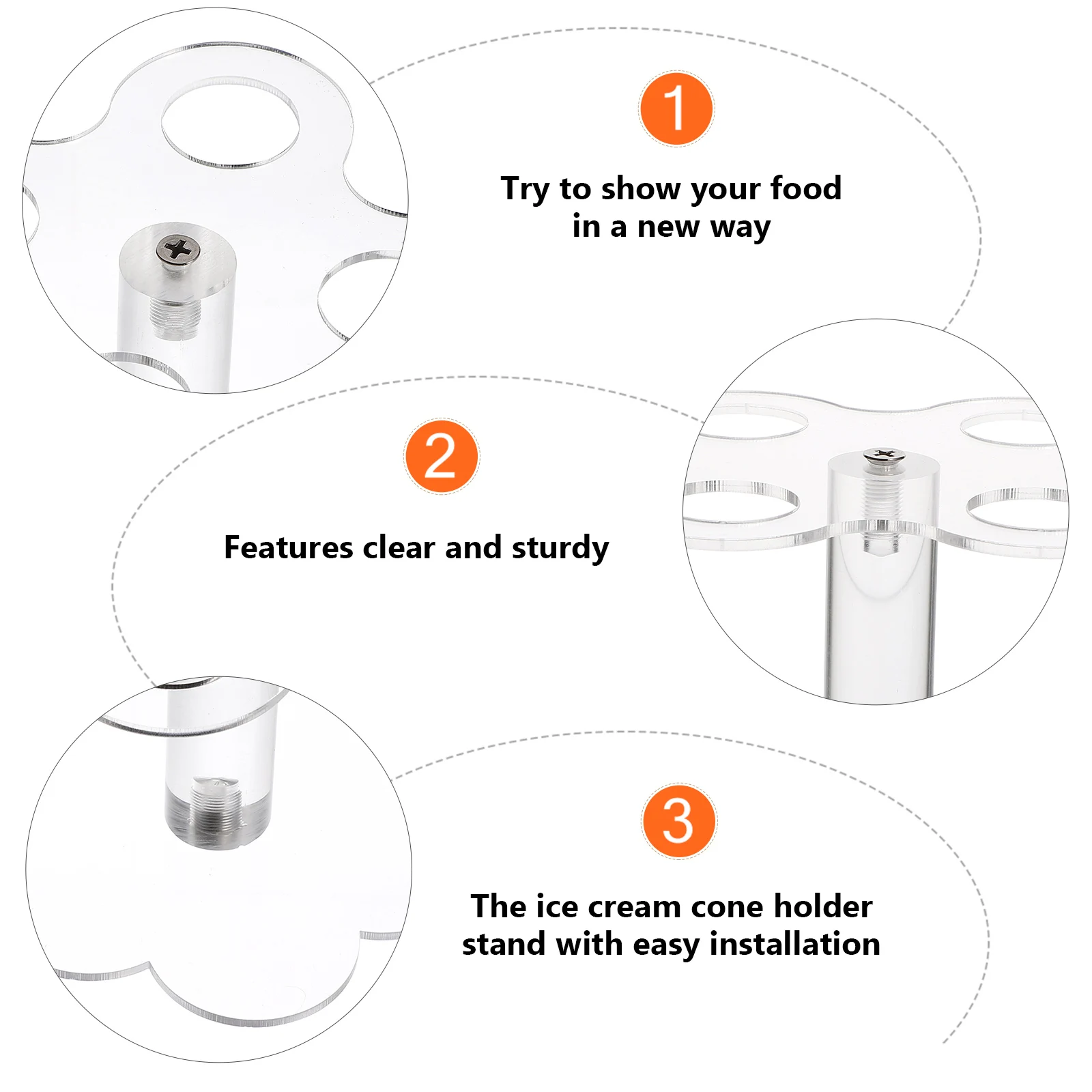 1

Try to show your food in a new way

2

Features clear and sturdy

3

The ice cream cone holder stand with easy installation