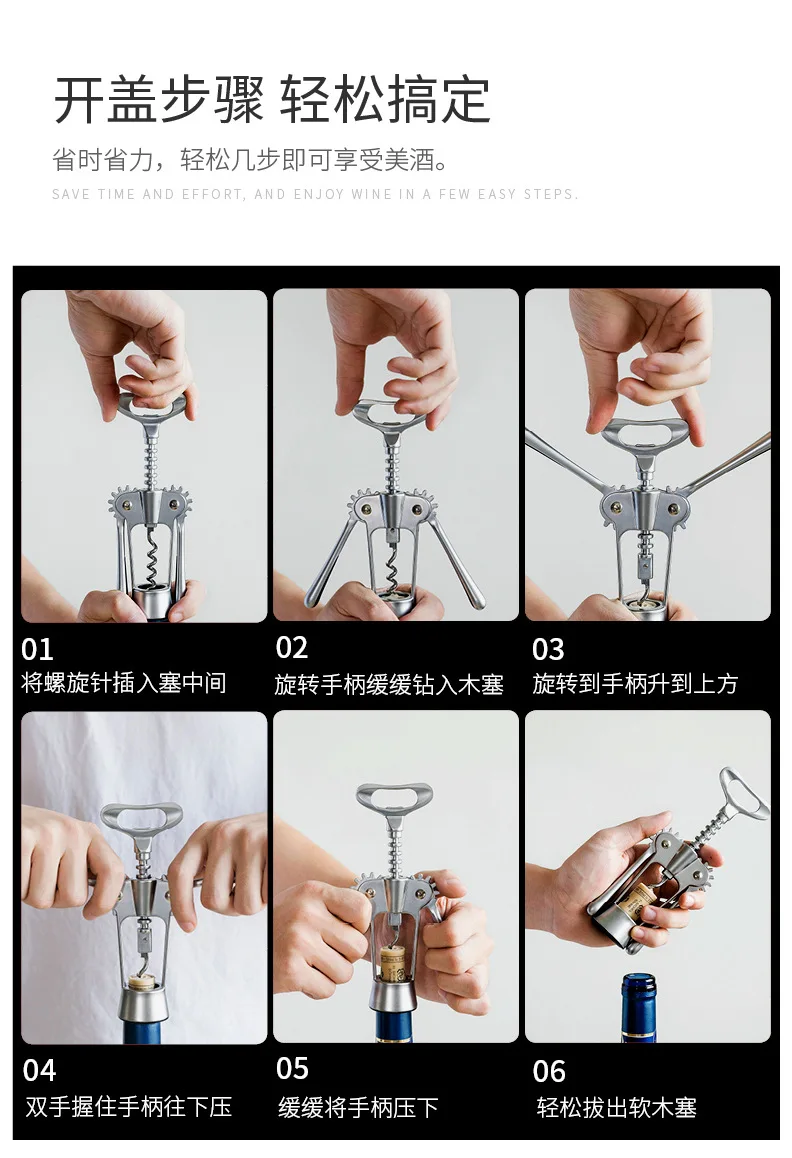 开盖步骤 轻松搞定

省时省力，轻松几步即可享受美酒。

SAVE TIME AND EFFORT, AND ENJOY WINE IN A FEW EASY STEPS.

01
将螺旋针插入塞中间

02
旋转手柄缓缓钻入木塞

03
旋转到手柄升到上方

04
双手握住手柄往下压

05
缓缓将手柄压下

06
轻松拔出软木塞