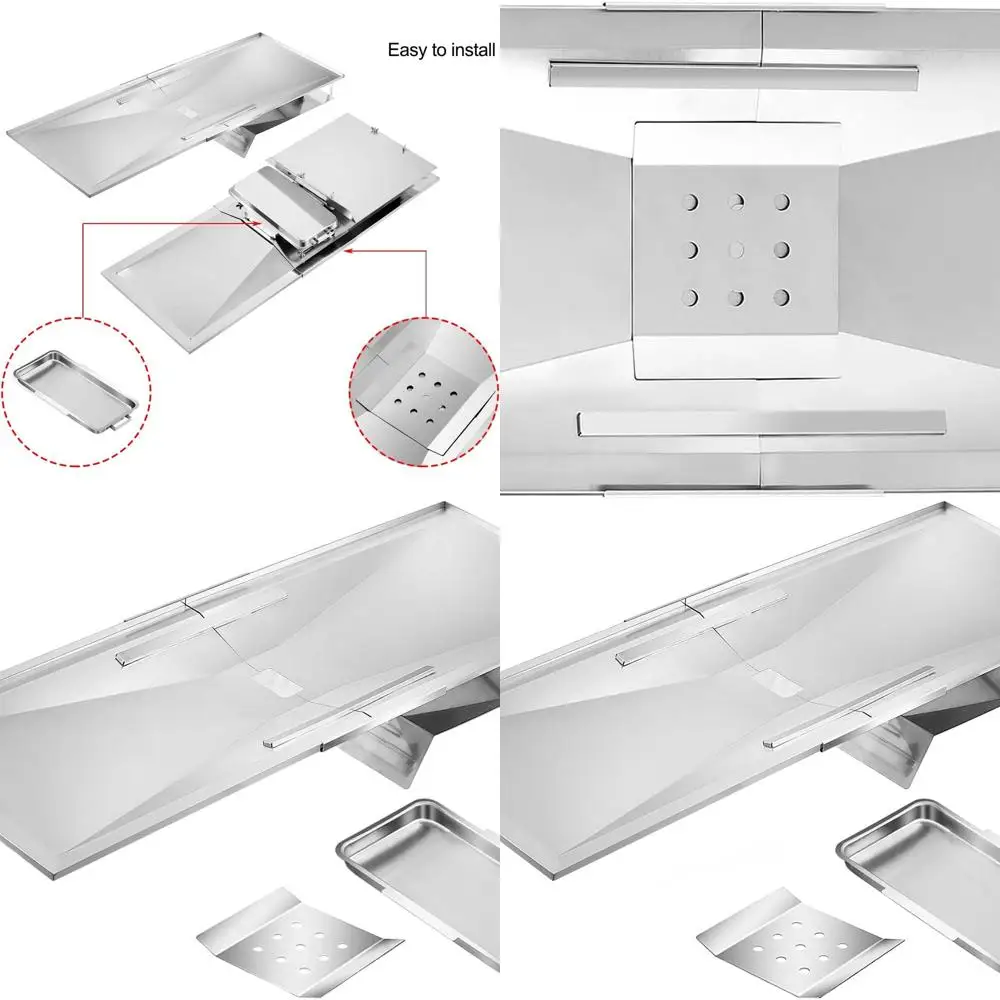 Easy to install