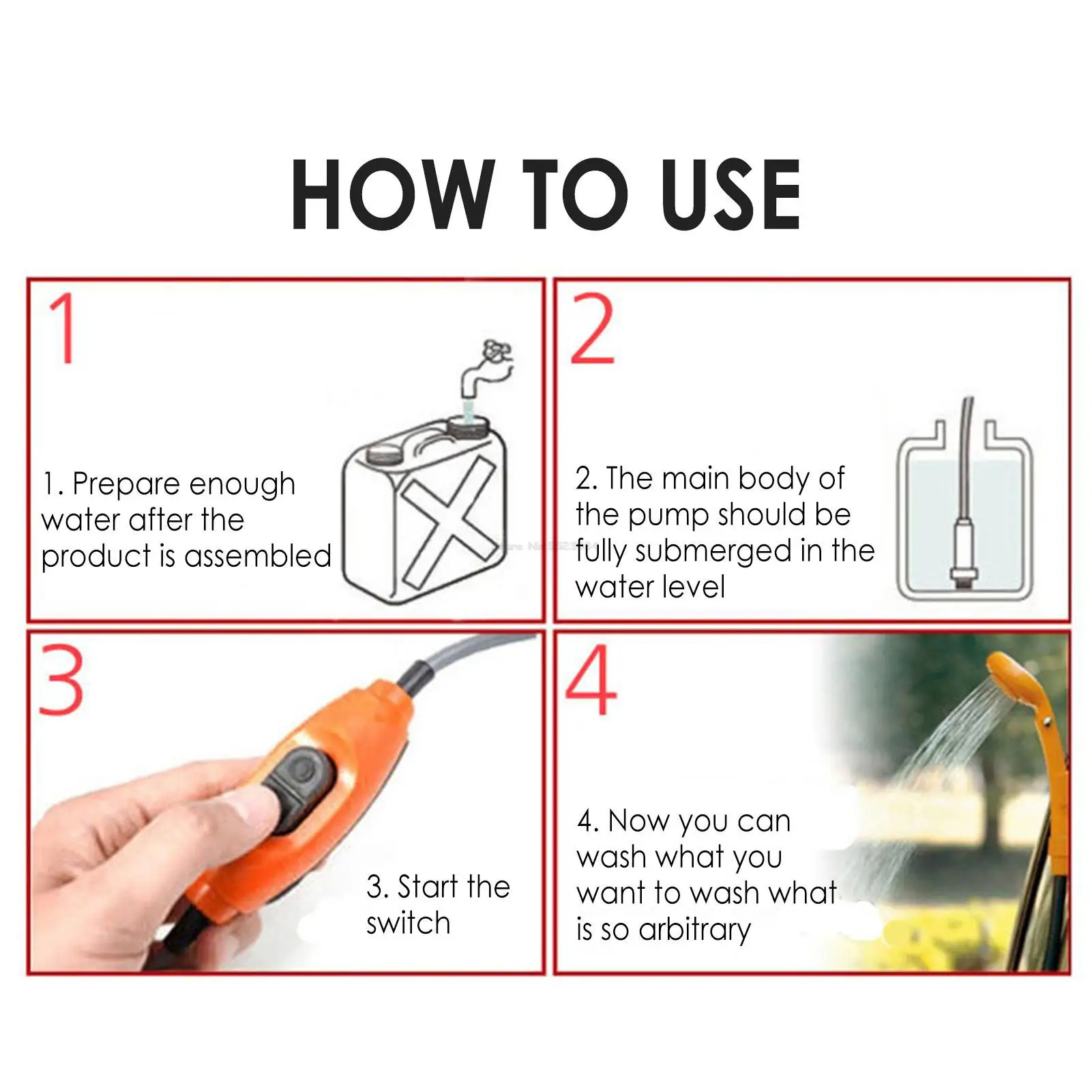 HOW TO USE

1

1. Prepare enough water after the product is assembled

2

2. The main body of the pump should be fully submerged in the water level

3

3. Start the switch

4

4. Now you can wash what you want to wash what is so arbitrary