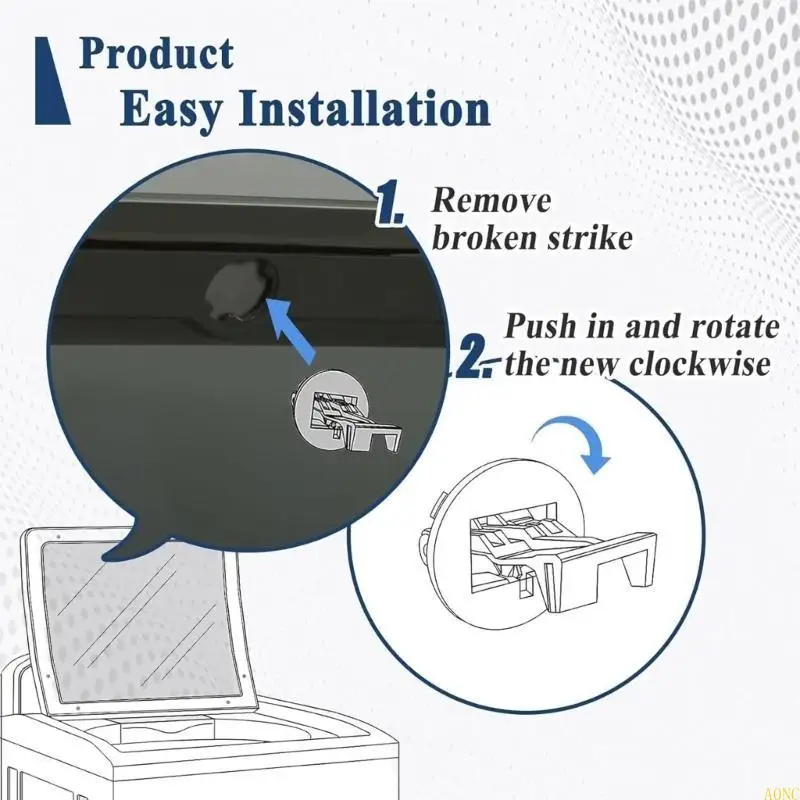 Product
Easy Installation

1. Remove broken strike

2. Push in and rotate the new clockwise

AONC