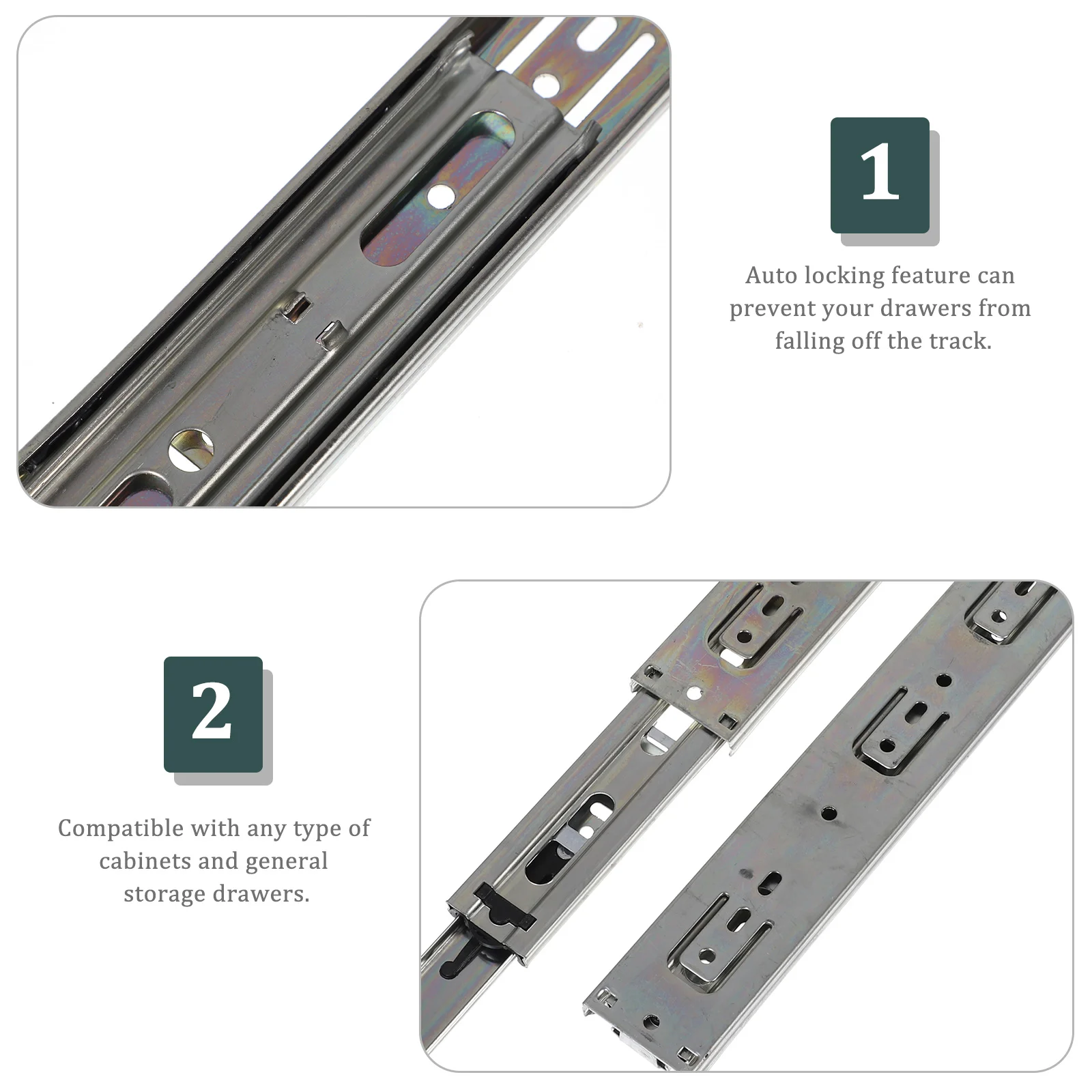 1

Auto locking feature can prevent your drawers from falling off the track.

2

Compatible with any type of cabinets and general storage drawers.