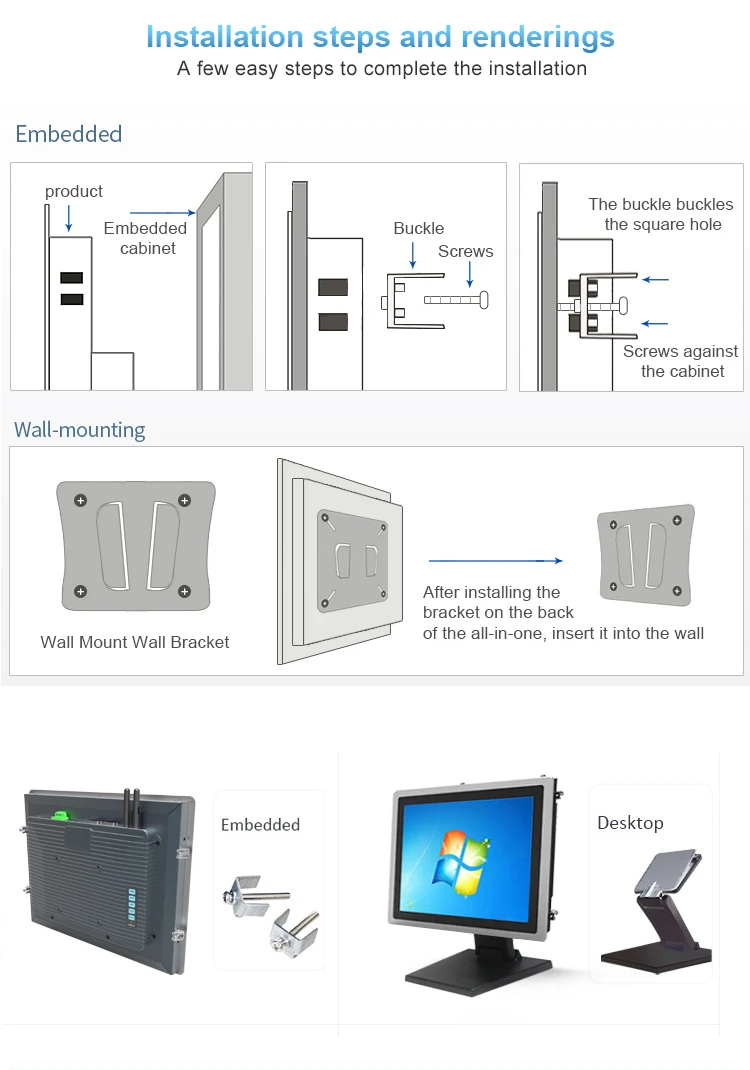 Installation steps and renderings
A few easy steps to complete the installation

Embedded

product

Embedded cabinet

Buckle

Screws

The buckle buckles the square hole

Screws against the cabinet

Wall-mounting

Wall Mount Wall Bracket

After installing the bracket on the back of the all-in-one, insert it into the wall

Embedded

Desktop