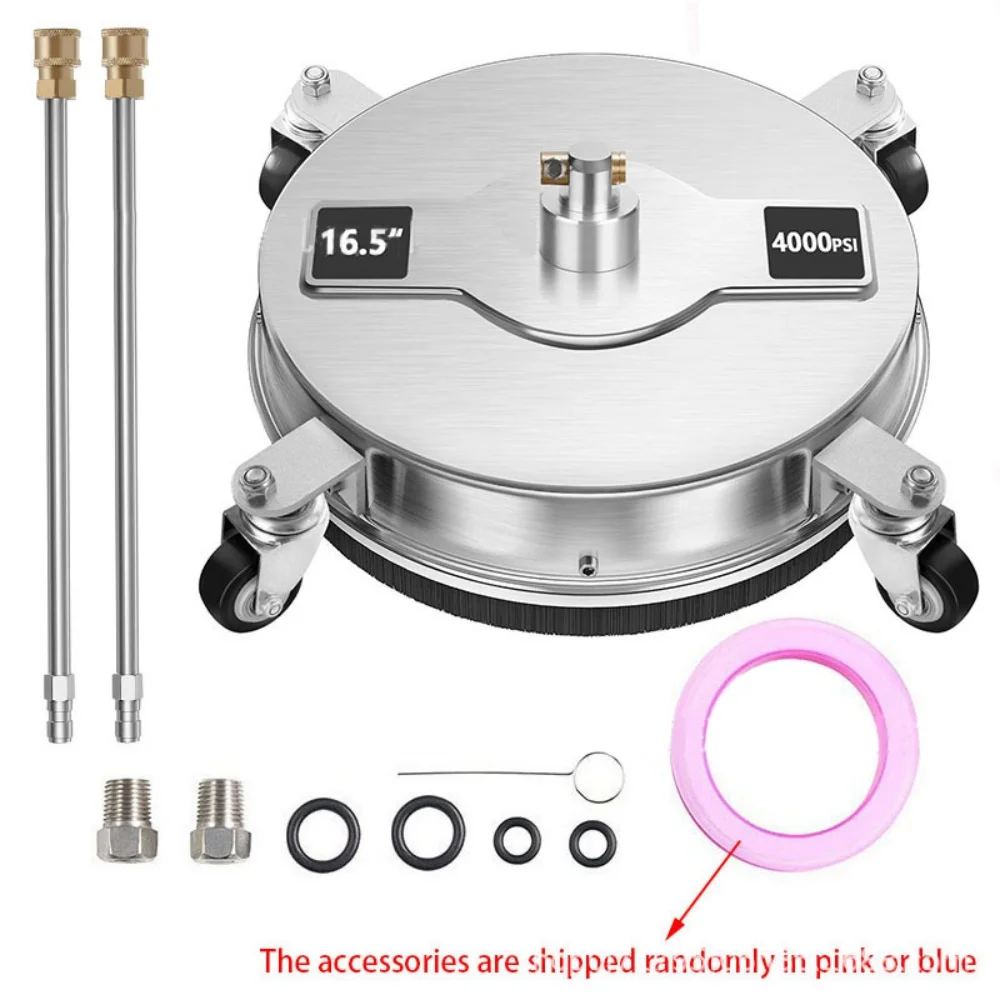 16.5"

4000PSI

The accessories are shipped randomly in pink or blue