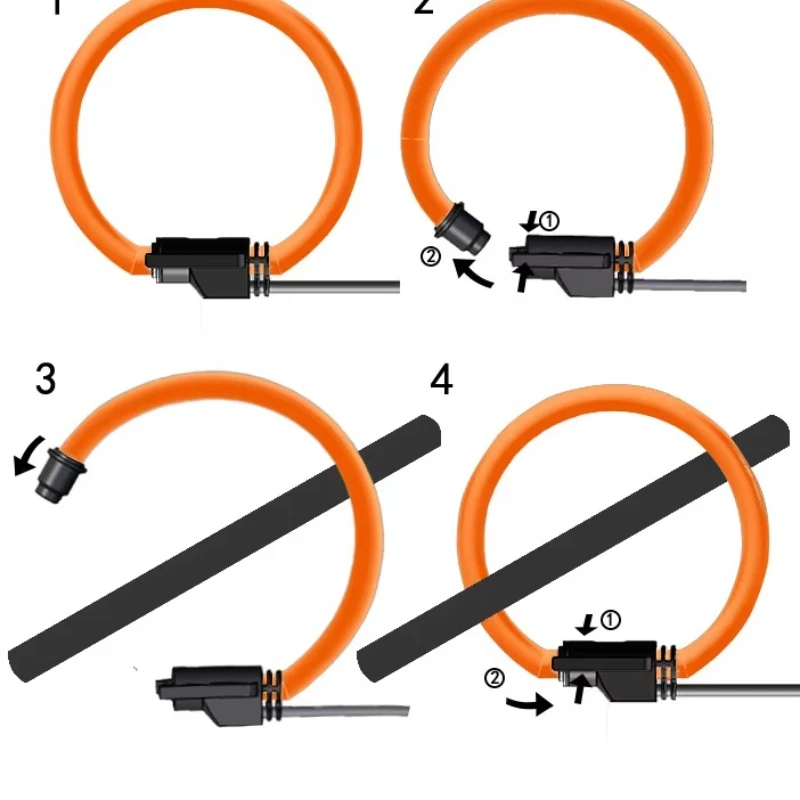 1

2

①

②

3

4

①

②