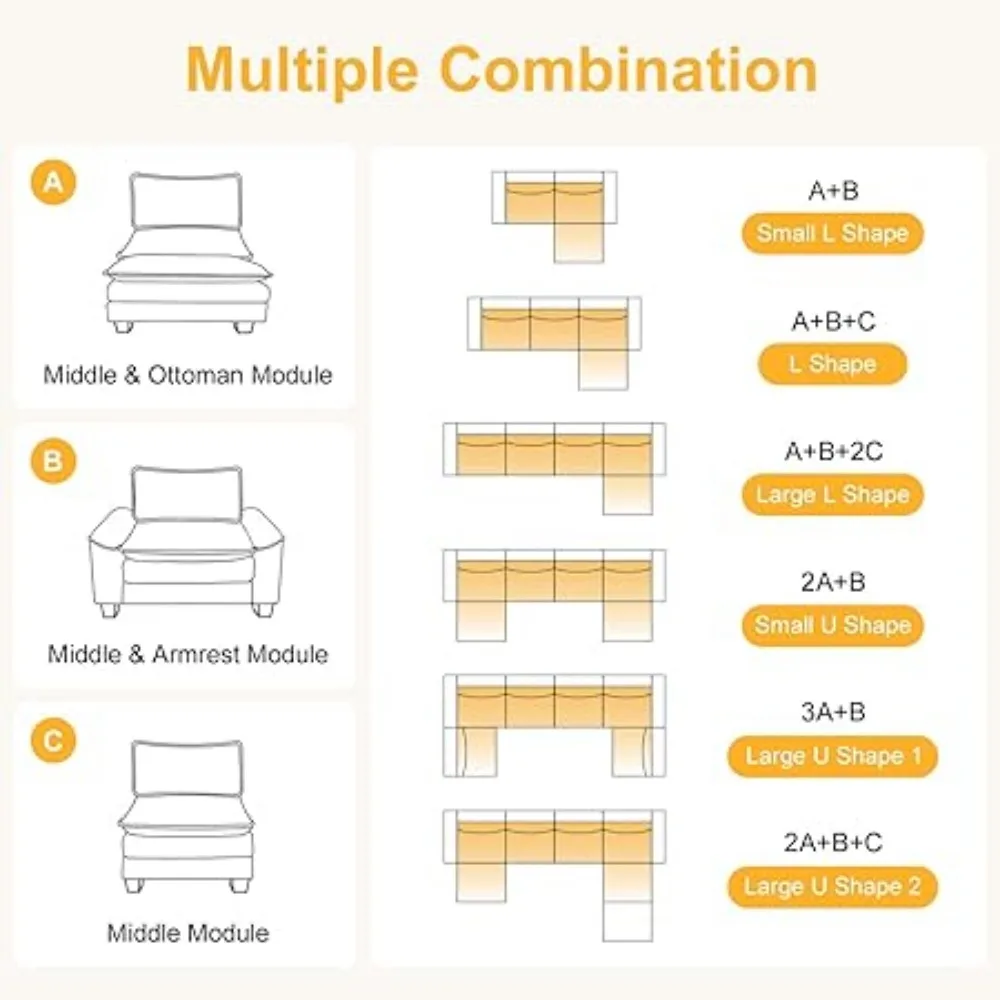 Multiple Combination

A
Middle & Ottoman Module

B
Middle & Armrest Module

C
Middle Module

A+B
Small L Shape

A+B+C
L Shape

A+B+2C
Large L Shape

2A+B
Small U Shape

3A+B
Large U Shape 1

2A+B+C
Large U Shape 2