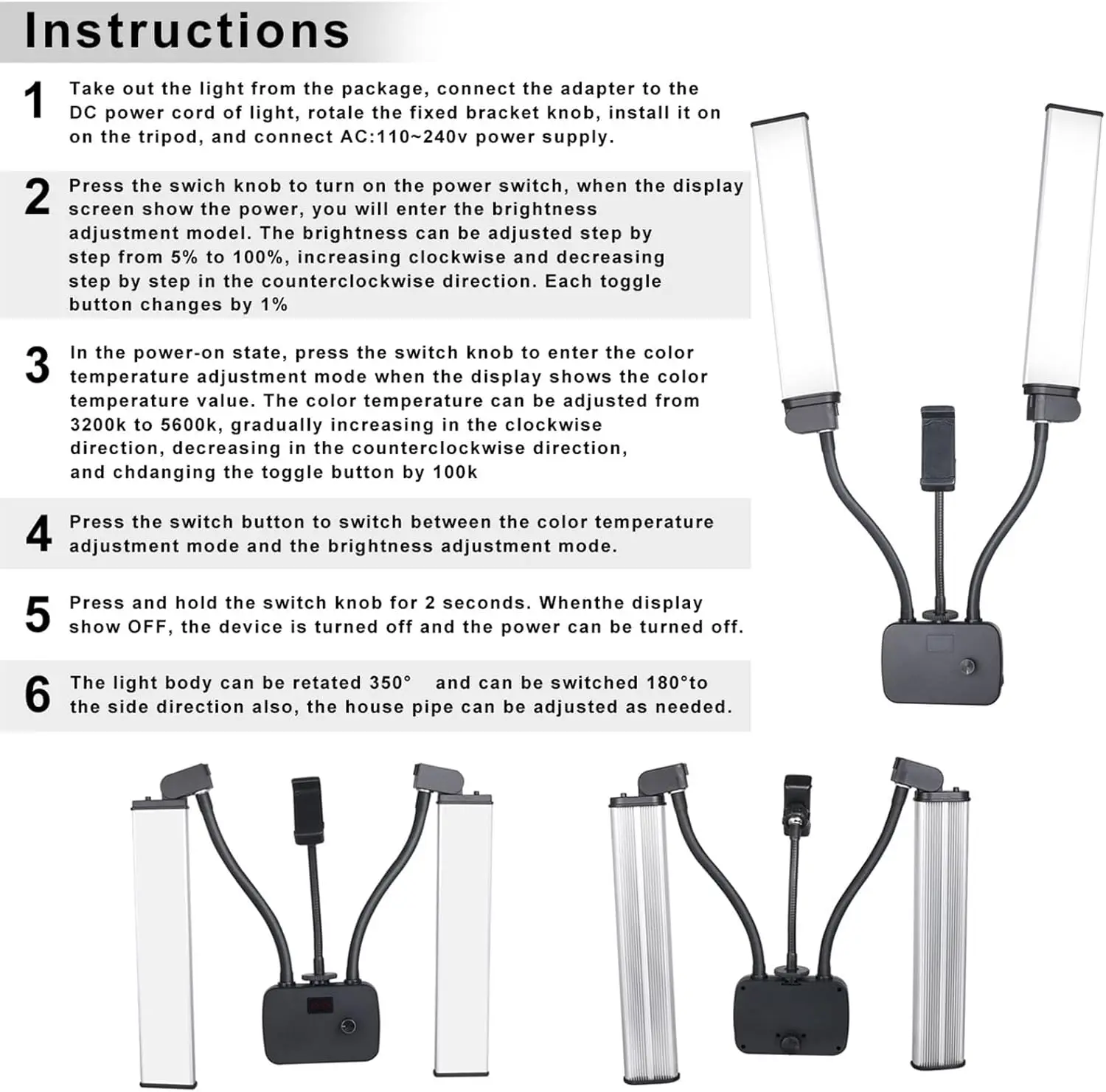 Instructions

1 Take out the light from the package, connect the adapter to the DC power cord of light, rotale the fixed bracket knob, install it on on the tripod, and connect AC:110~240v power supply.

2 Press the swich knob to turn on the power switch, when the display screen show the power, you will enter the brightness adjustment model. The brightness can be adjusted step by step from 5% to 100%, increasing clockwise and decreasing step by step in the counterclockwise direction. Each toggle button changes by 1%

3 In the power-on state, press the switch knob to enter the color temperature adjustment mode when the display shows the color temperature value. The color temperature can be adjusted from 3200k to 5600k, gradually increasing in the clockwise direction, decreasing in the counterclockwise direction, and chdanging the toggle button by 100k

4 Press the switch button to switch between the color temperature adjustment mode and the brightness adjustment mode.

5 Press and hold the switch knob for 2 seconds. Whenthe display show OFF, the device is turned off and the power can be turned off.

6 The light body can be retated 350° and can be switched 180°to the side direction also, the house pipe can be adjusted as needed.