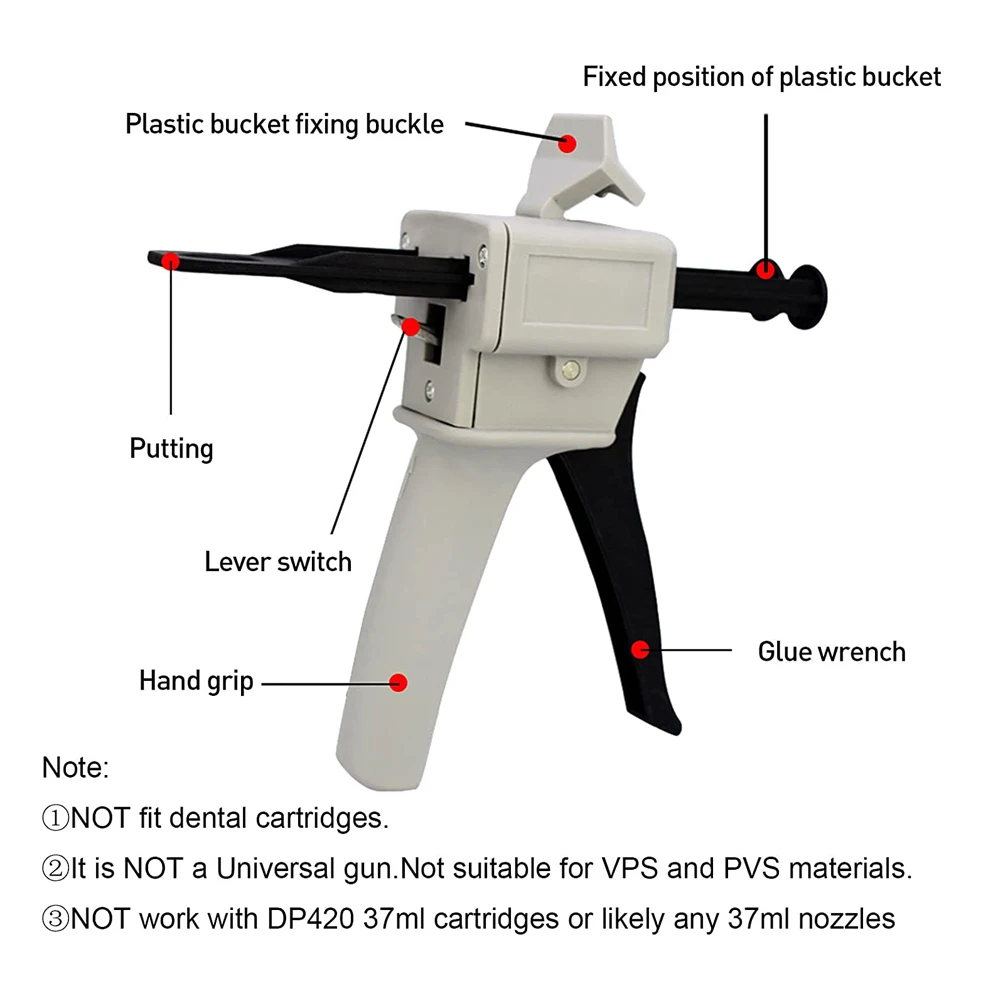 Fixed position of plastic bucket

Plastic bucket fixing buckle

Putting

Lever switch

Glue wrench

Hand grip

Note:

①NOT fit dental cartridges.

②It is NOT a Universal gun.Not suitable for VPS and PVS materials.

③NOT work with DP420 37ml cartridges or likely any 37ml nozzles