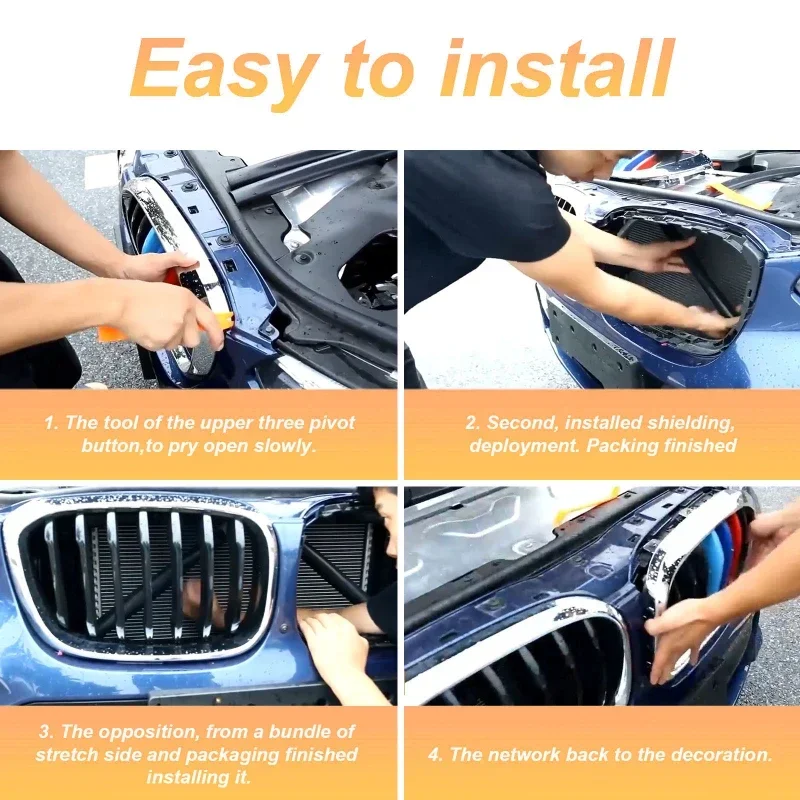 Easy to install

1. The tool of the upper three pivot button,to pry open slowly.

2. Second, installed shielding, deployment. Packing finished

3. The opposition, from a bundle of stretch side and packaging finished installing it.

4. The network back to the decoration.