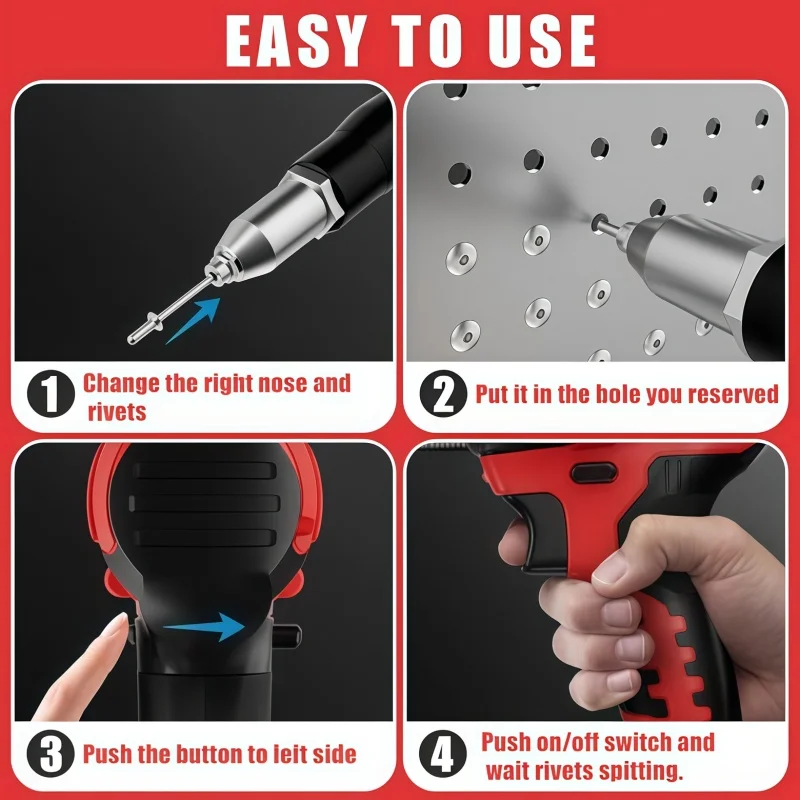 EASY TO USE

1 Change the right nose and rivets

2 Put it in the bole you reserved

3 Push the button to leit side

4 Push on/off switch and wait rivets spitting.