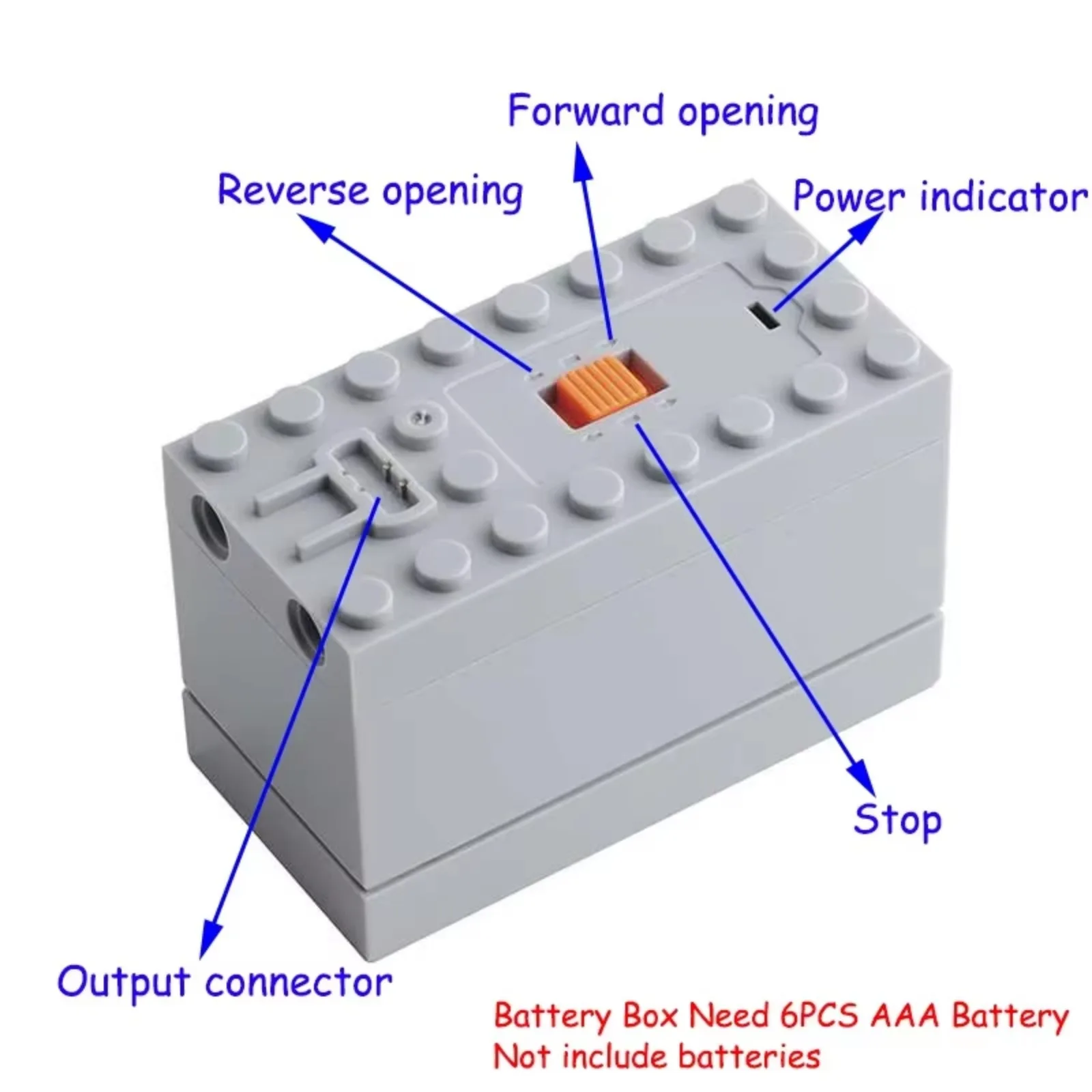 Forward opening

Reverse opening

Power indicator

Stop

Output connector

Battery Box Need 6PCS AAA Battery
Not include batteries