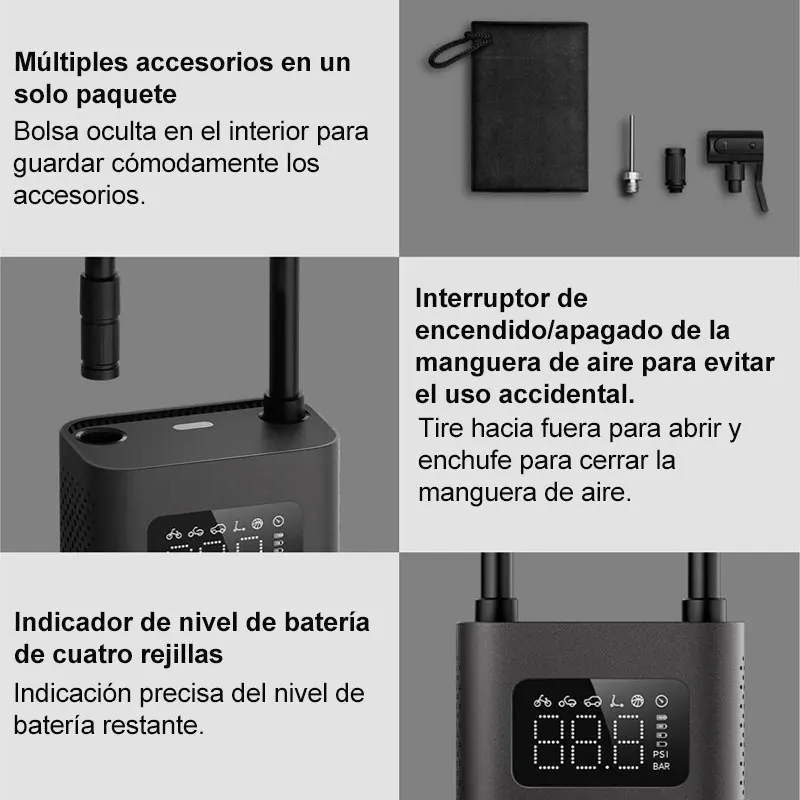 Múltiples accesorios en un solo paquete

Bolsa oculta en el interior para guardar cómodamente los accesorios.

Interruptor de encendido/apagado de la manguera de aire para evitar el uso accidental.

Tire hacia fuera para abrir y enchufe para cerrar la manguera de aire.

Indicador de nivel de batería de cuatro rejillas

Indicación precisa del nivel de batería restante.

88.8

PSI
BAR